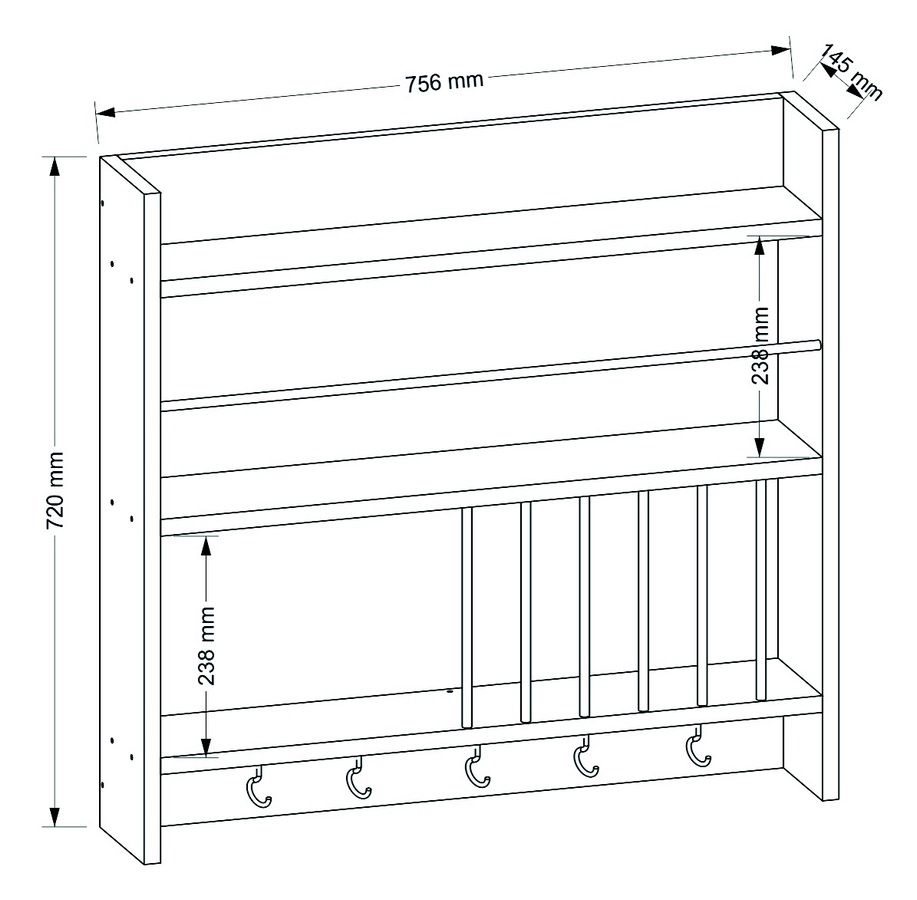 756 mm
145 mm
720 mm
238 mm
238 mm