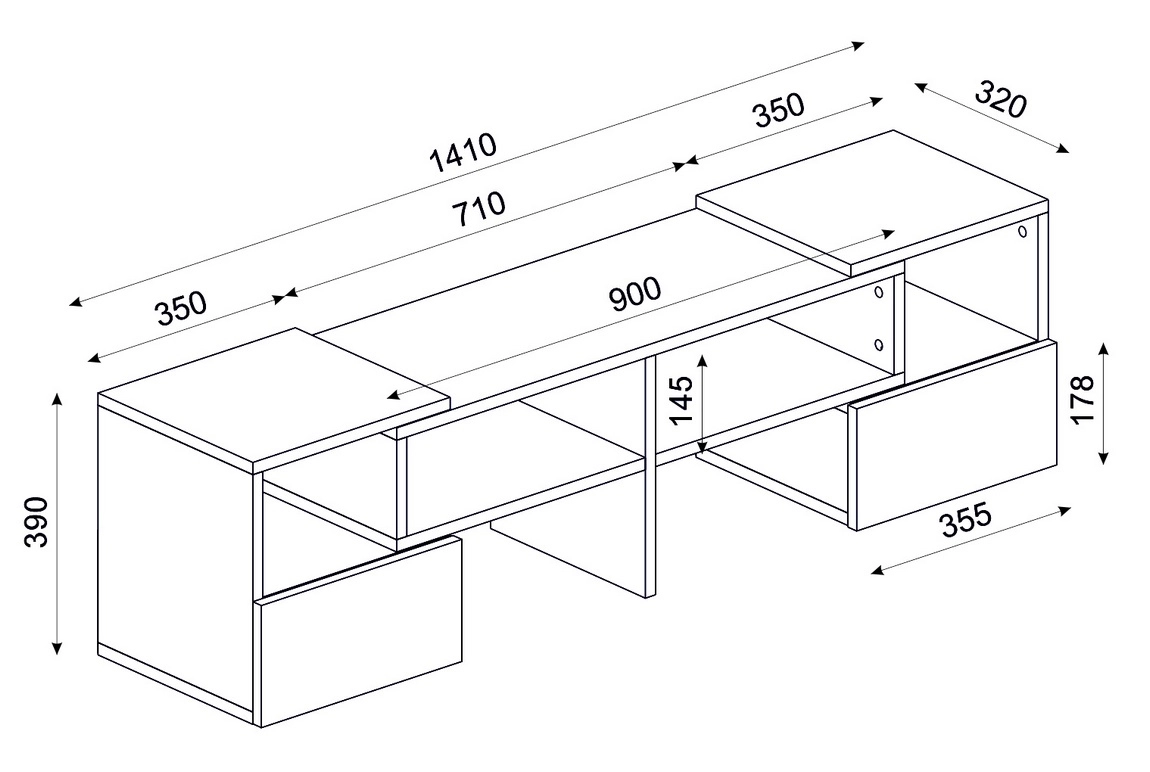 1410
350
320
710
350
900
145
178
390
355