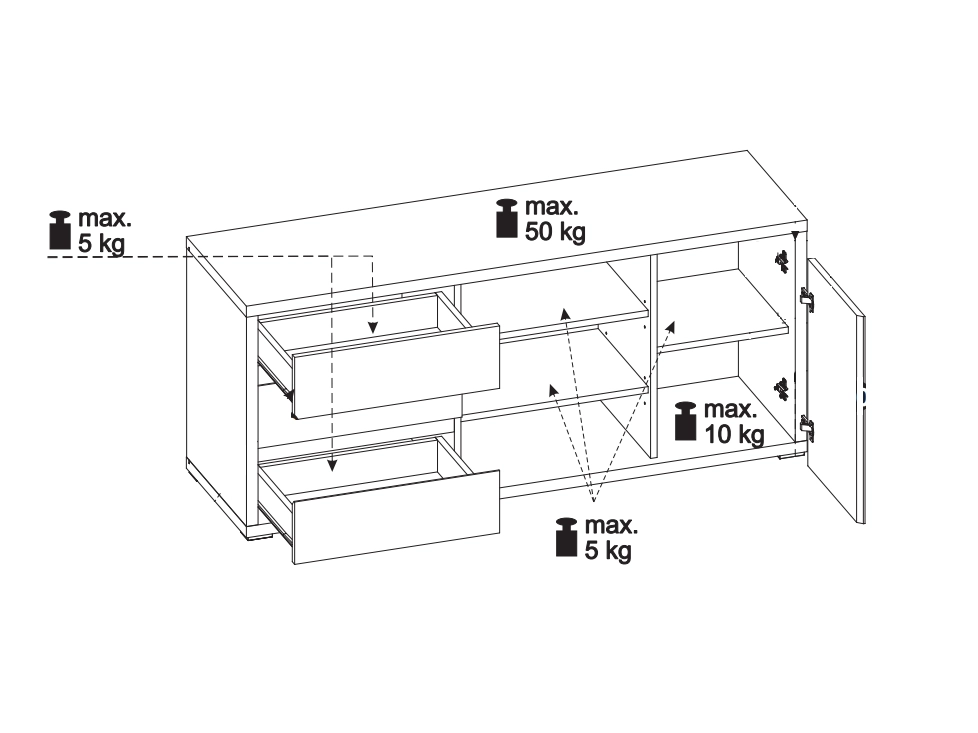 max.
5 kg

max.
50 kg

max.
10 kg

max.
5 kg