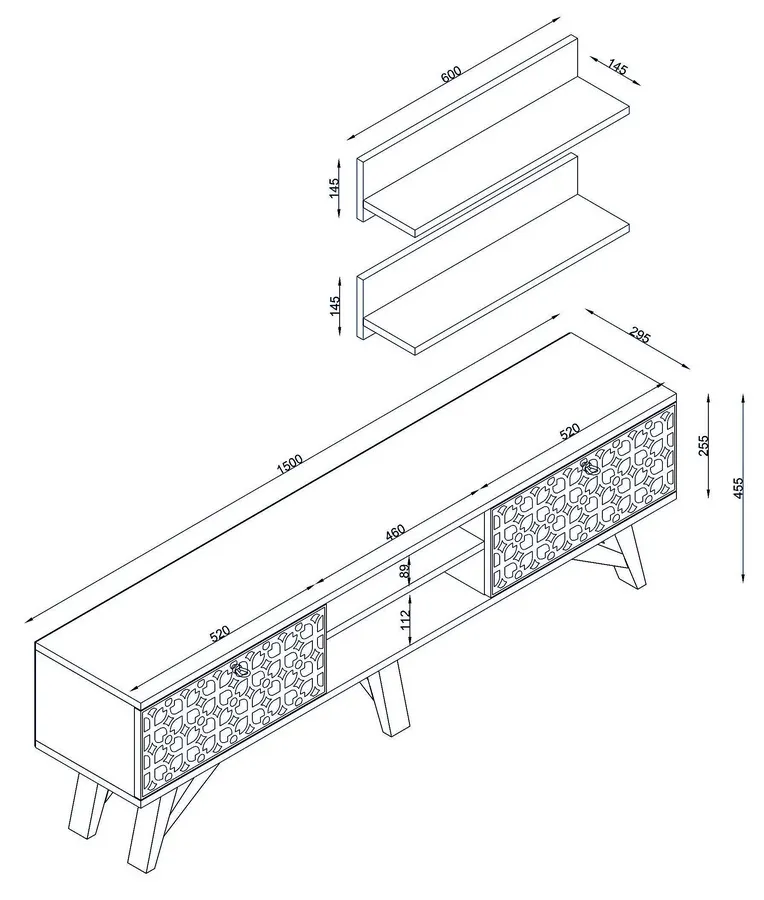 600
145
145
145
295
1500
520
255
455
460
89
112
520