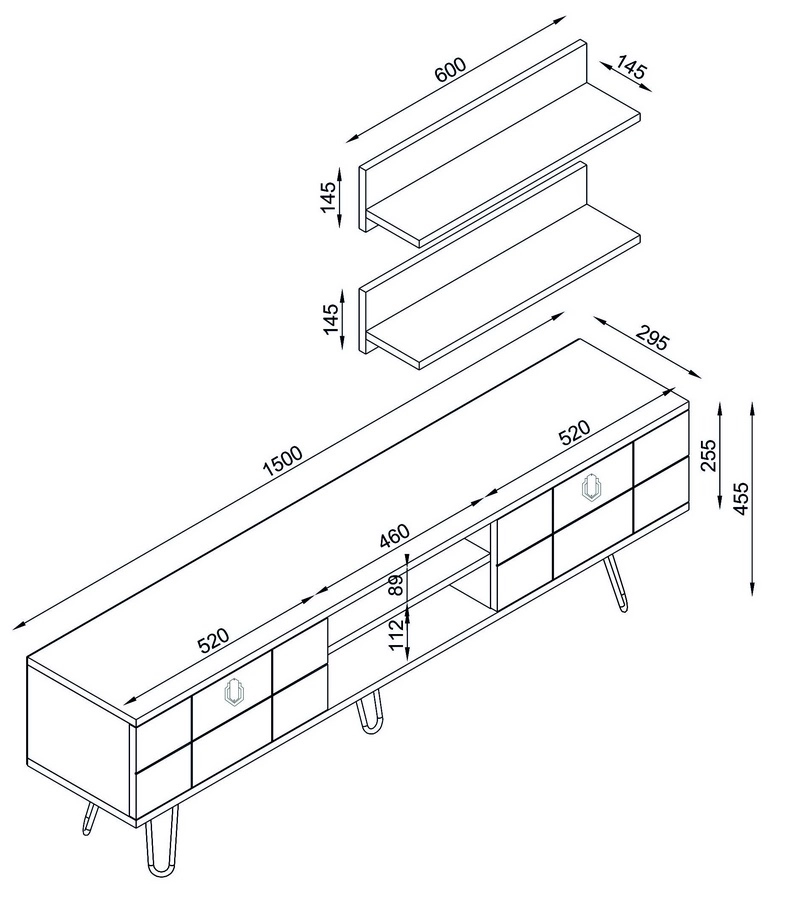 600
145
145
145
295
1500
520
255
455
460
89
112
520