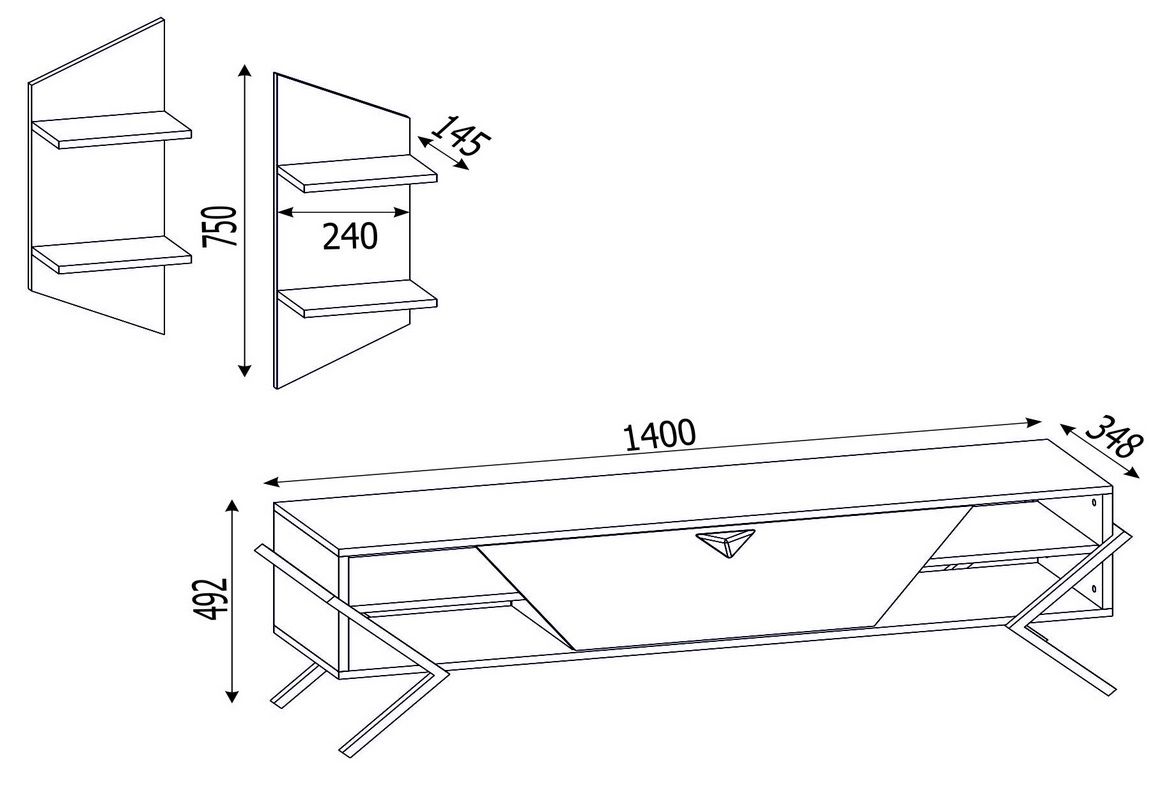 750
145
240
1400
348
492