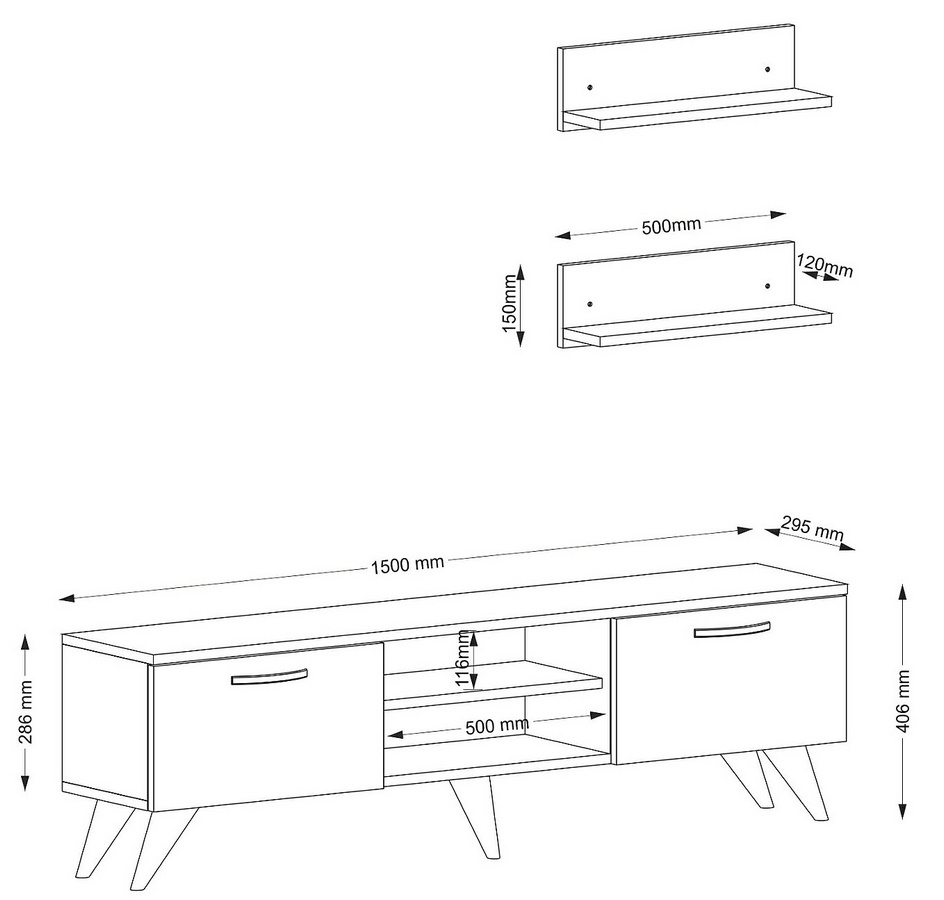 500mm
120mm
150mm
295 mm
1500 mm
116mm
500 mm
286 mm
406 mm