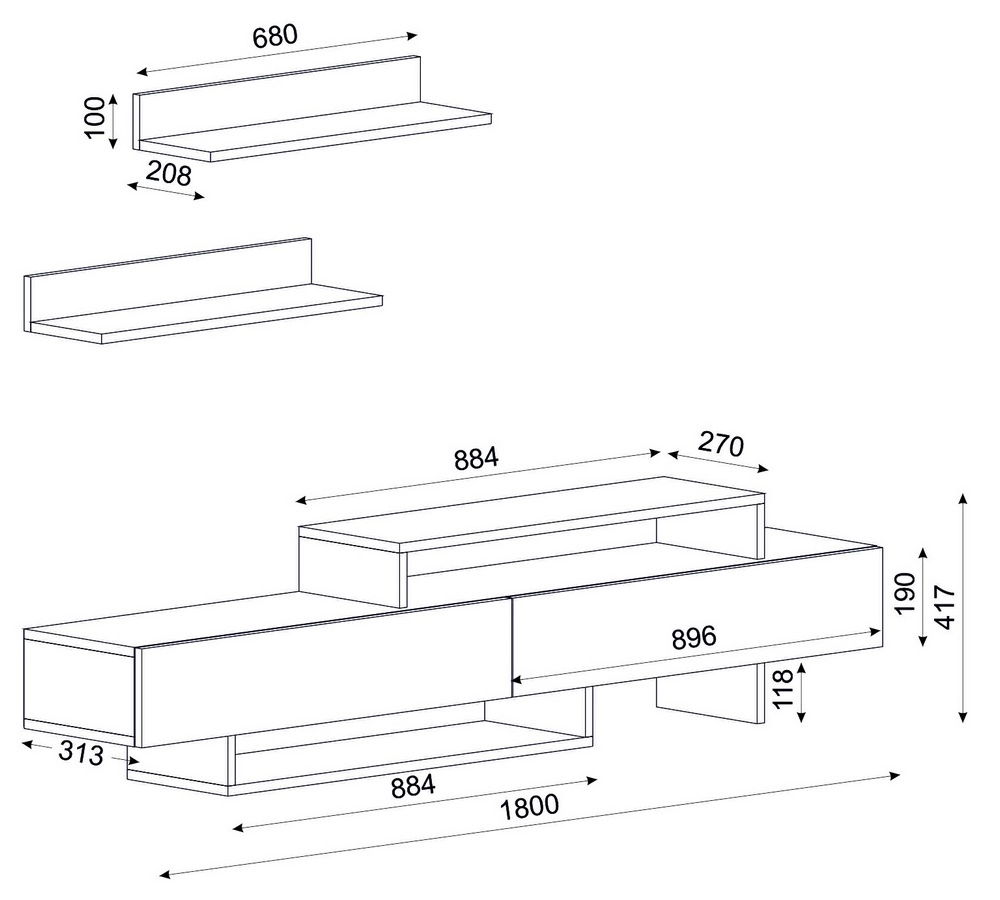 680
100
208
884
270
190
417
896
118
313
884
1800