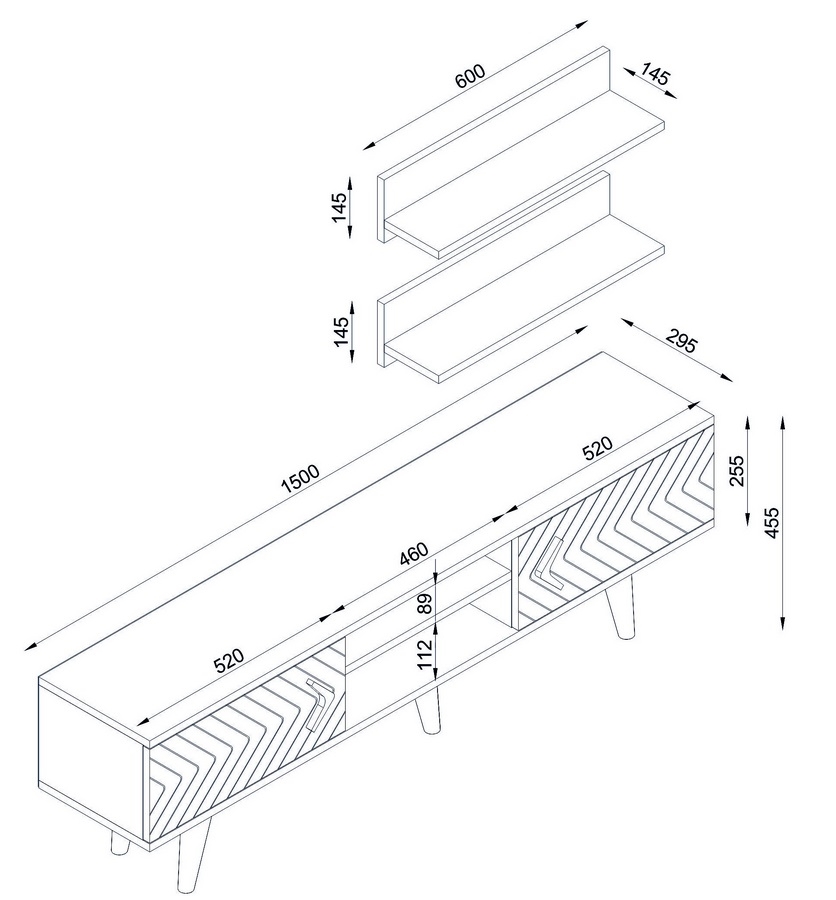 600
145
145
145
295
1500
520
255
455
460
89
112
520