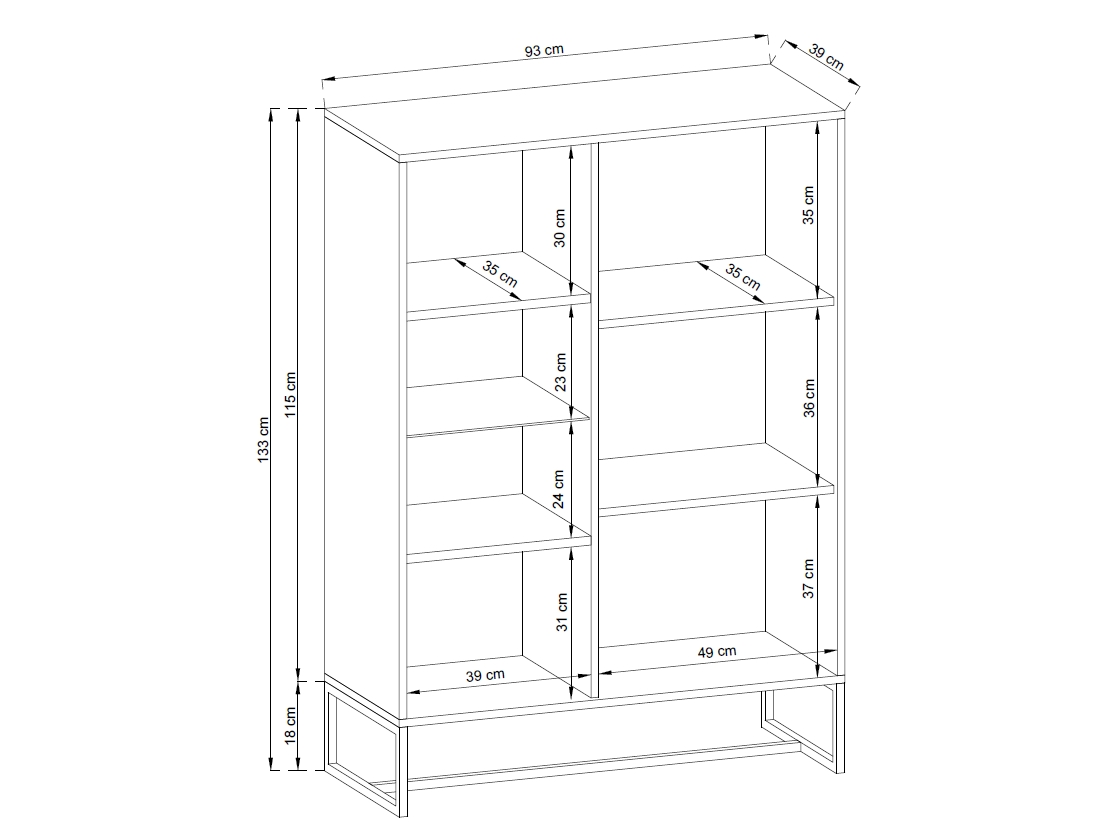 93 cm
39 cm
133 cm
115 cm
18 cm
30 cm
35 cm
23 cm
24 cm
31 cm
39 cm
35 cm
35 cm
36 cm
37 cm
49 cm