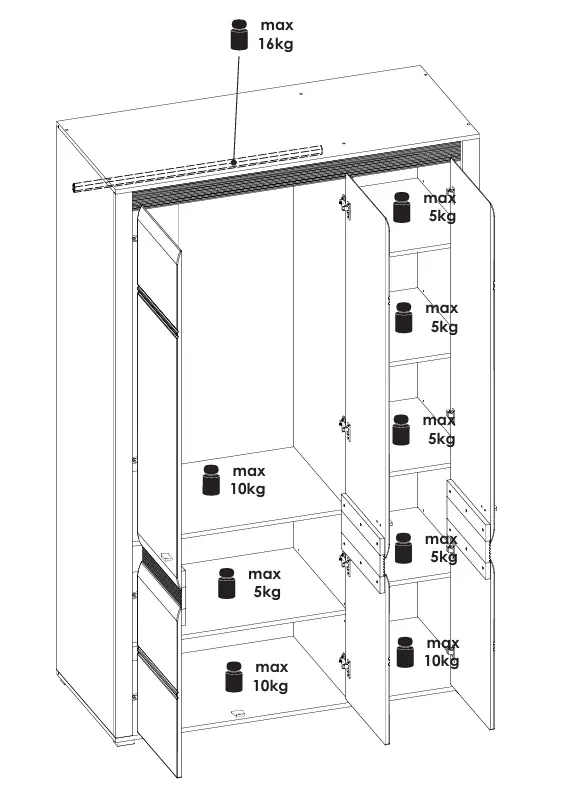 max 16kg

max 5kg

max 5kg

max 5kg

max 10kg

max 5kg

max 5kg

max 10kg

max 10kg