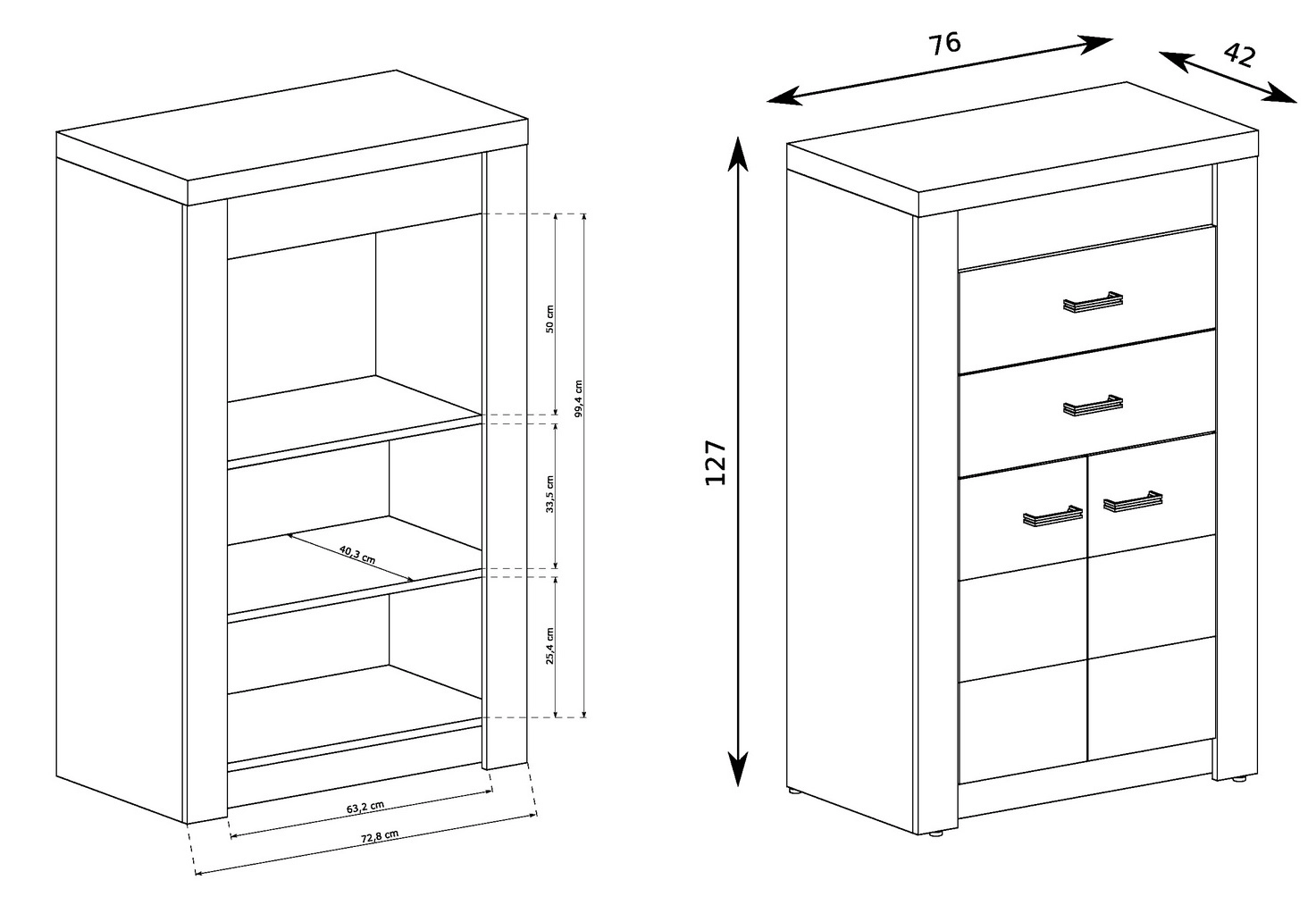 50 cm
99,4 cm
33,5 cm
40,3 cm
25,4 cm
63,2 cm
72,8 cm
76
42
127