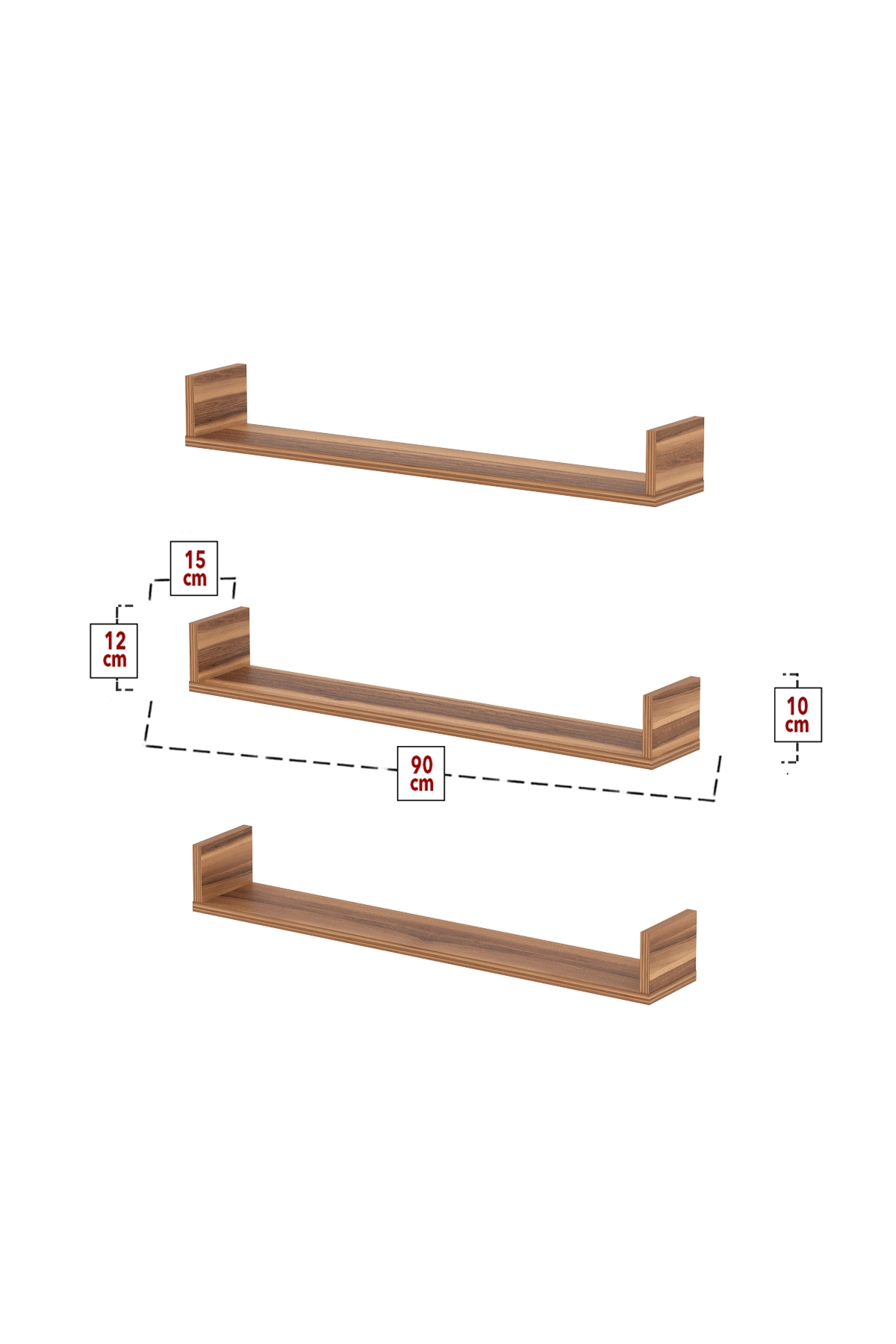 15 cm

12 cm

10 cm

90 cm