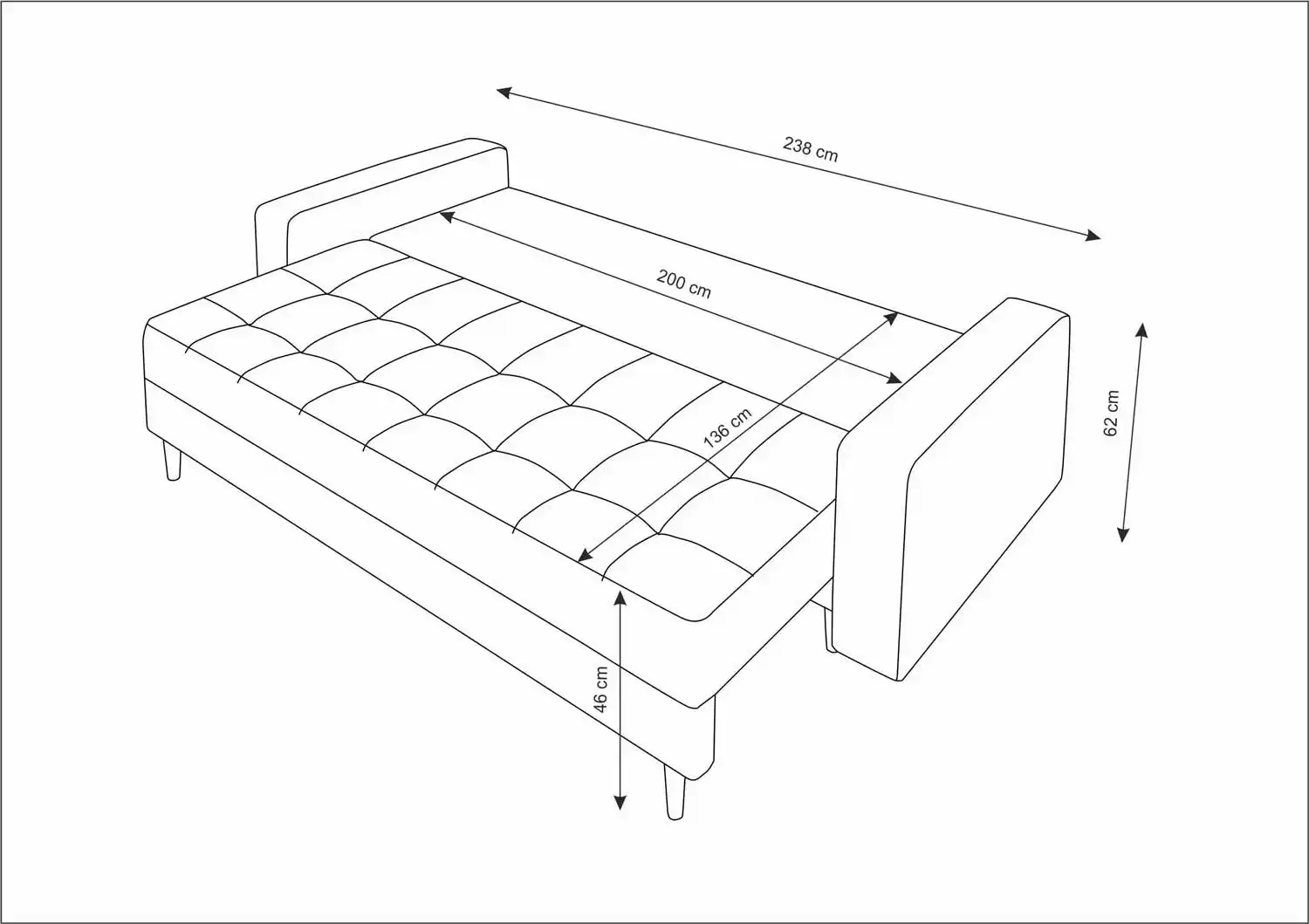 238 cm

200 cm

136 cm

62 cm

46 cm