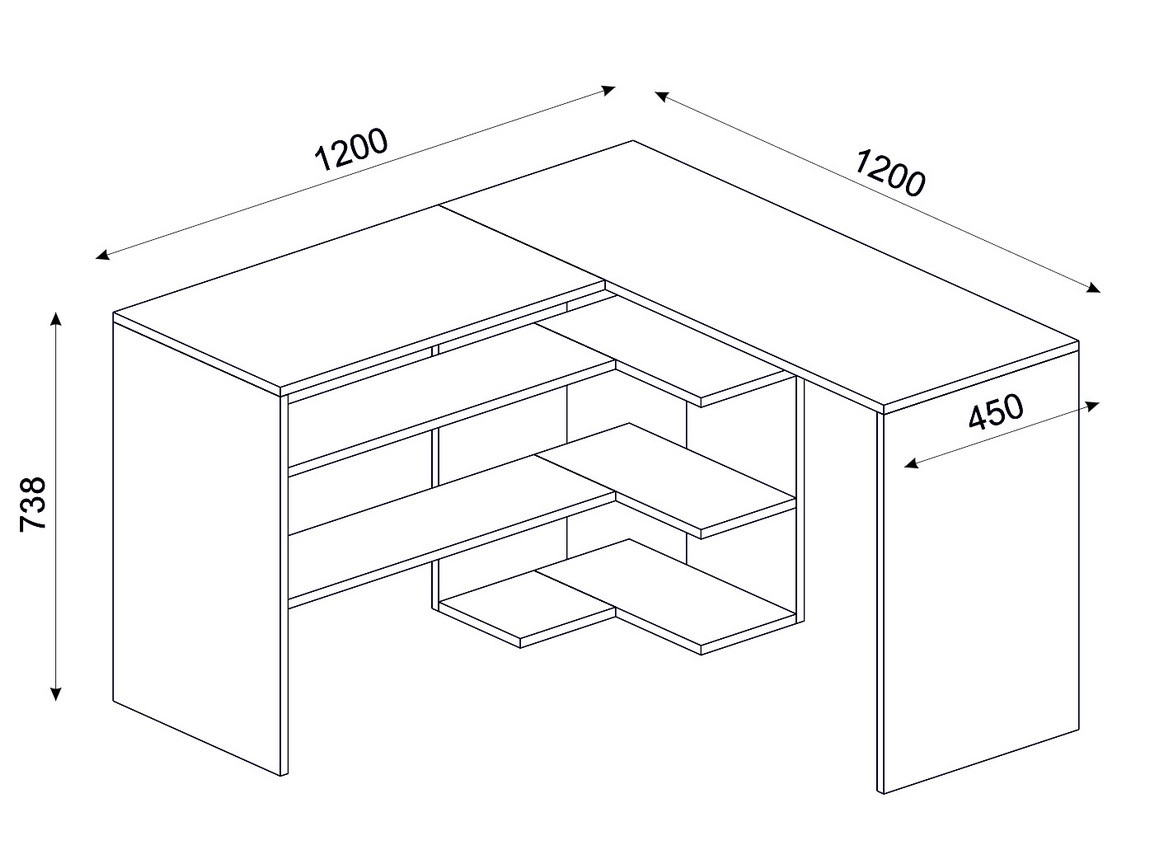 1200
1200
738
450