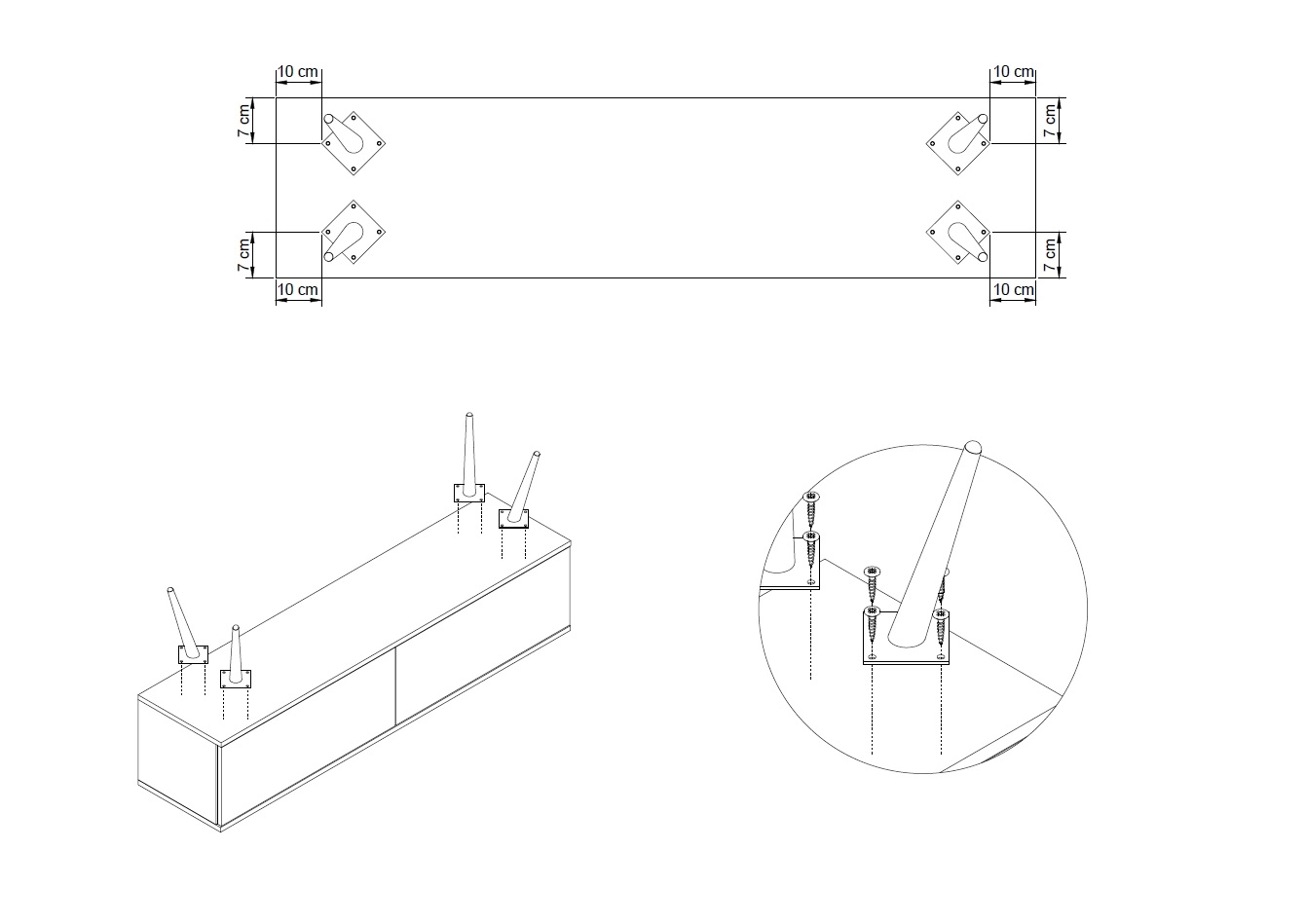 10 cm
10 cm
7 cm
7 cm
7 cm
7 cm
10 cm
10 cm