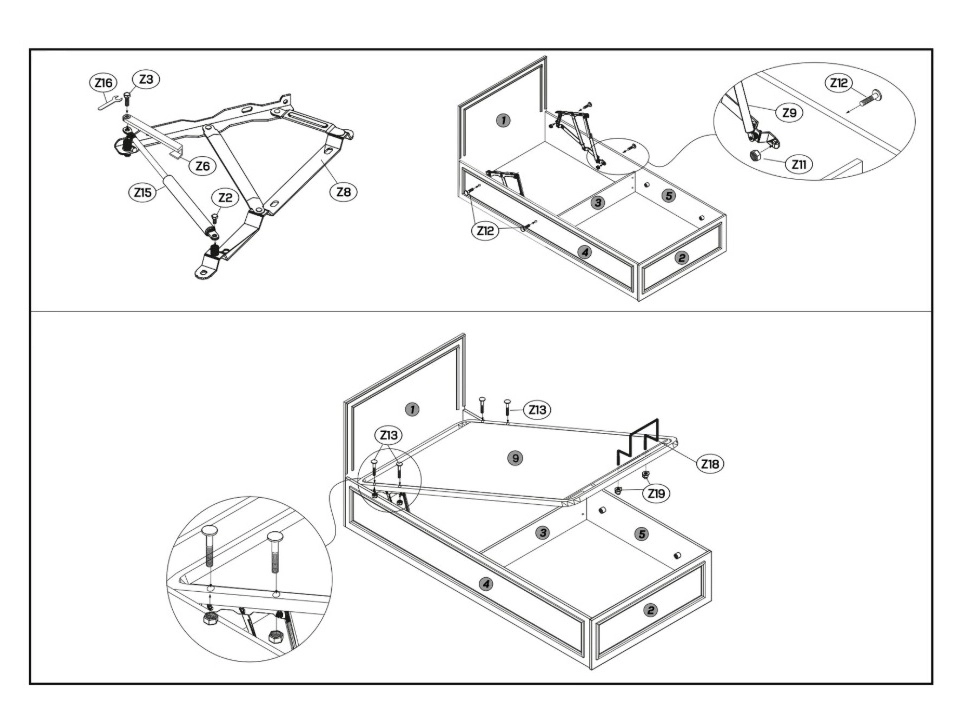 Z16
Z3
Z6
Z15
Z2
Z8
1
3
5
Z12
4
2
Z12
Z9
Z11
1
Z13
Z13
9
Z18
Z19
3
5
4
2