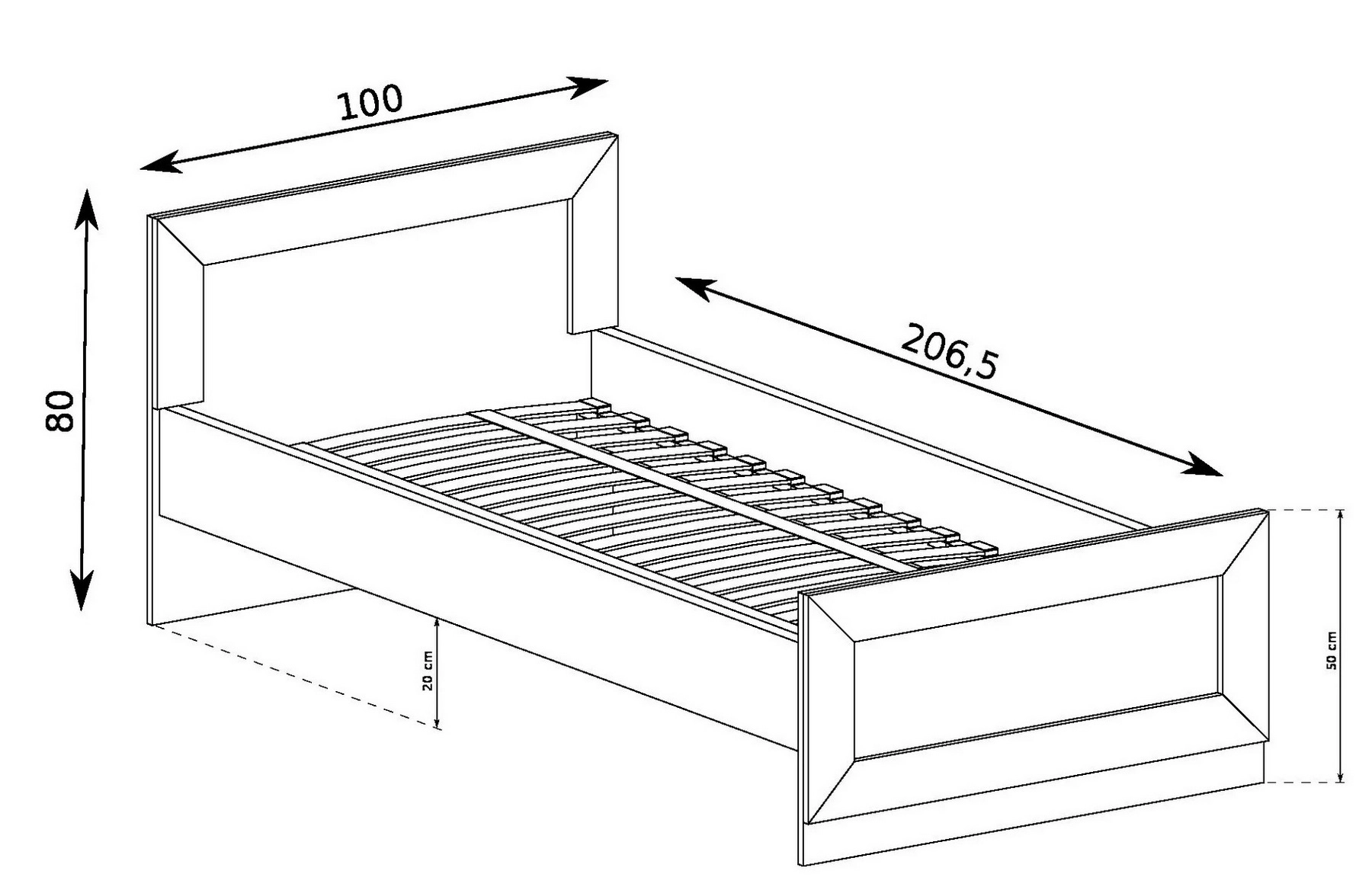 100

80

206,5

20 cm

50 cm