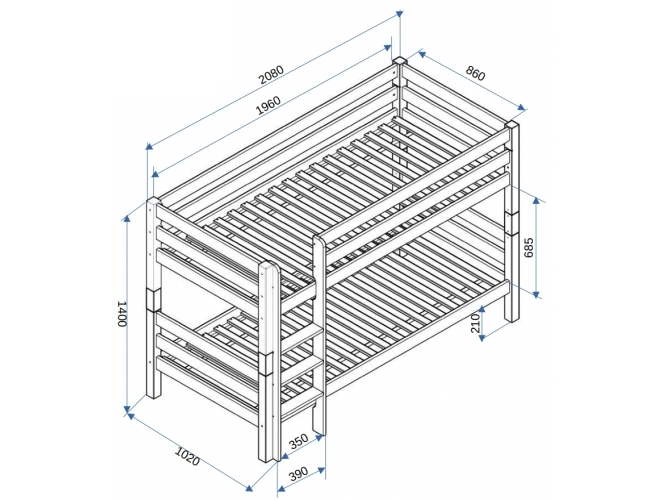 2080
1960
860
685
210
1400
1020
350
390