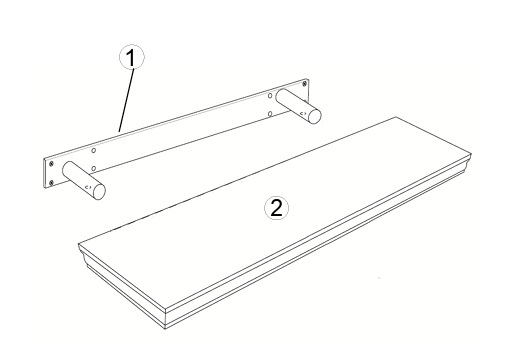 1

2