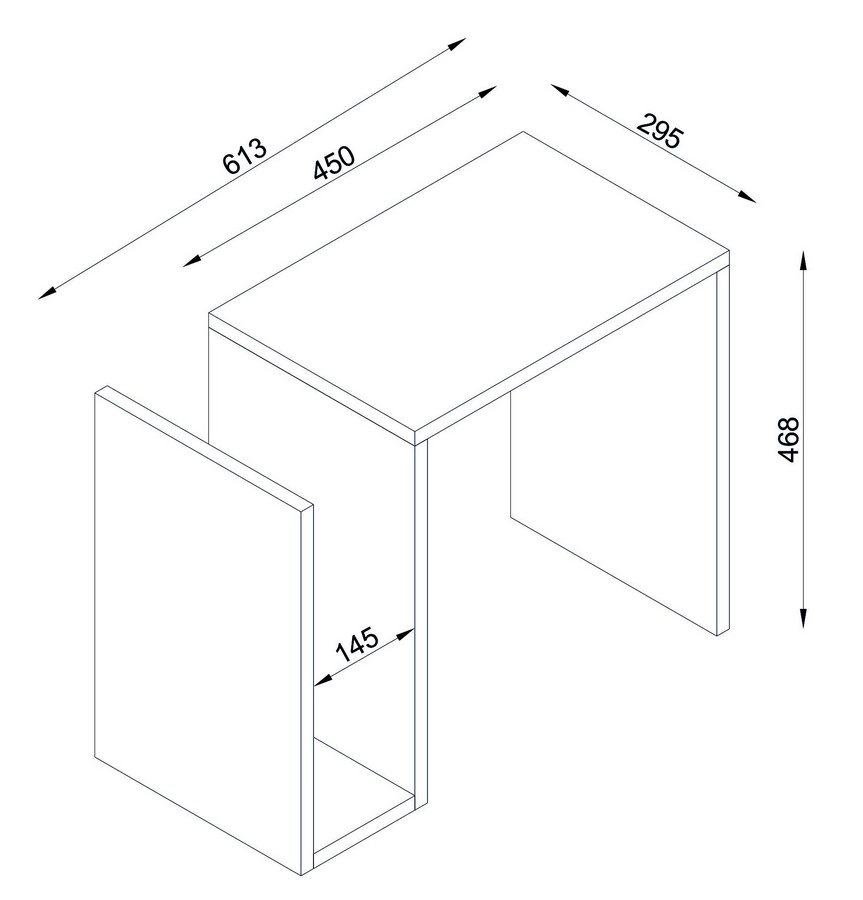 613
450
295
468
145