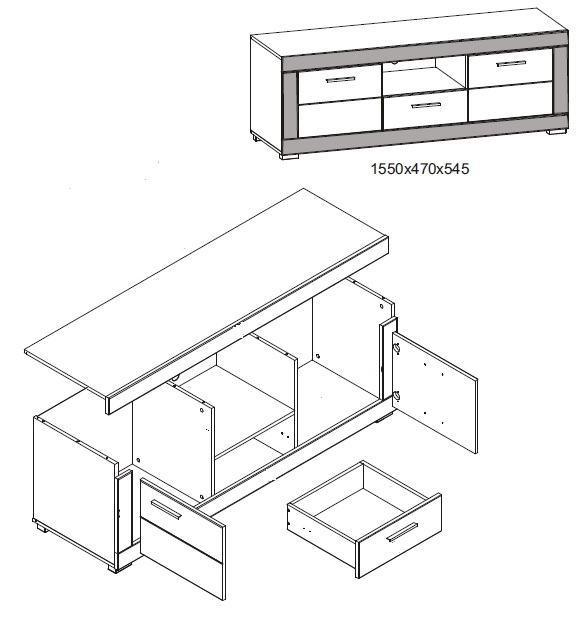 1550x470x545