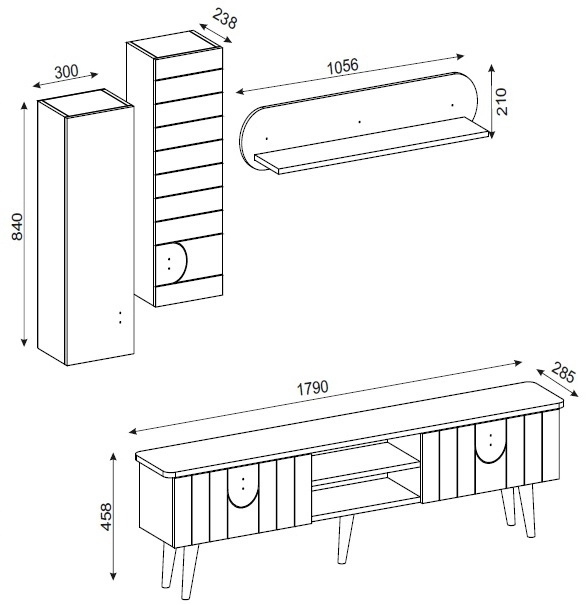 238
300
1056
210
840
1790
285
458