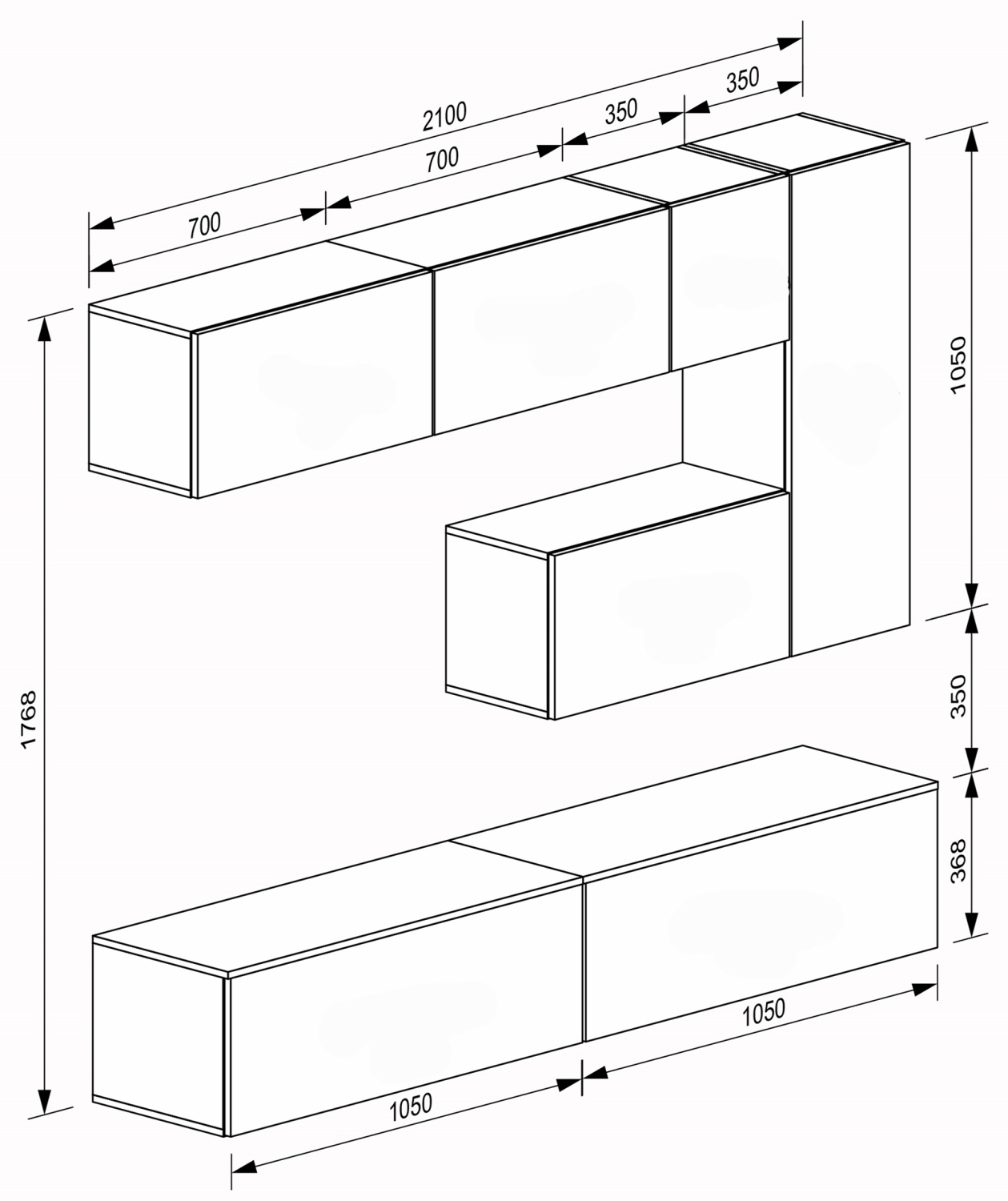 2100
350
350
700
700
1050
1768
350
368
1050
1050