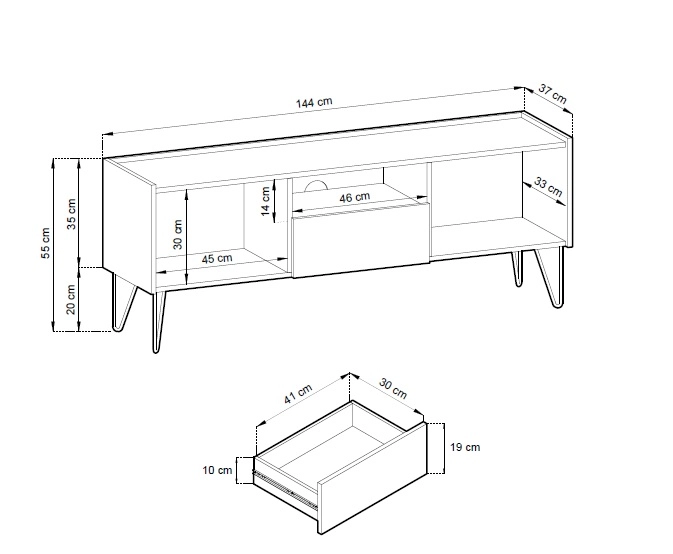 144 cm
37 cm
55 cm
35 cm
20 cm
30 cm
45 cm
14 cm
46 cm
33 cm
41 cm
30 cm
19 cm
10 cm