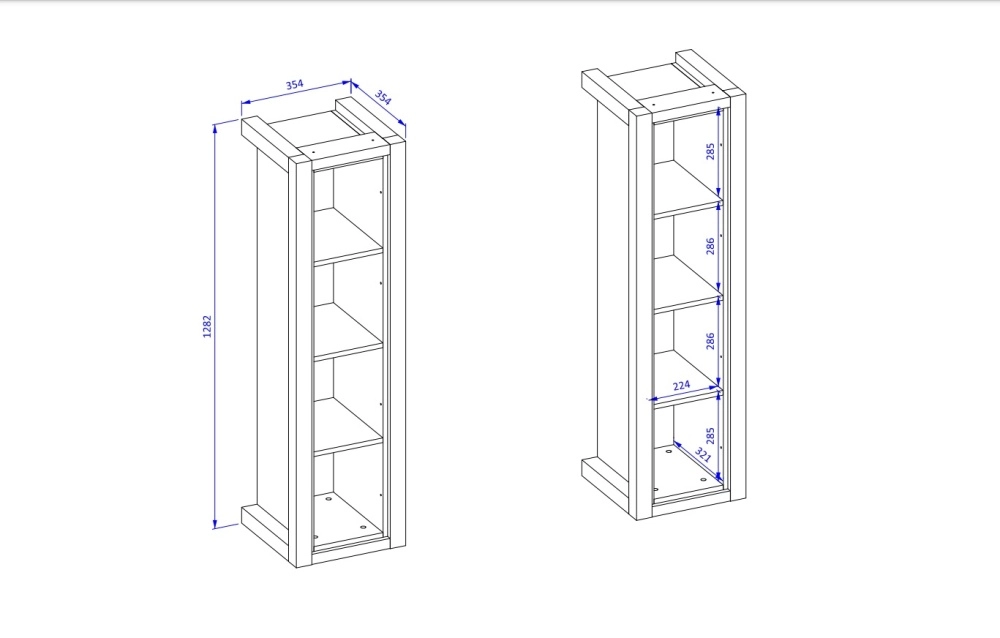 354
354
1282
285
286
286
224
285
321