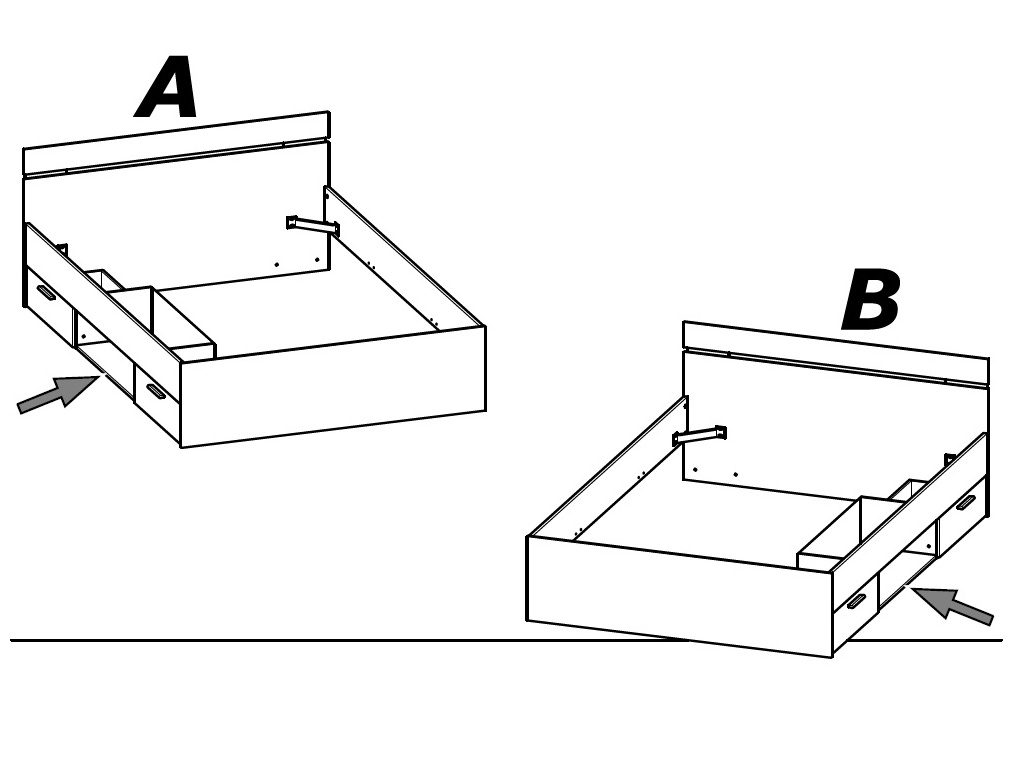 A

B