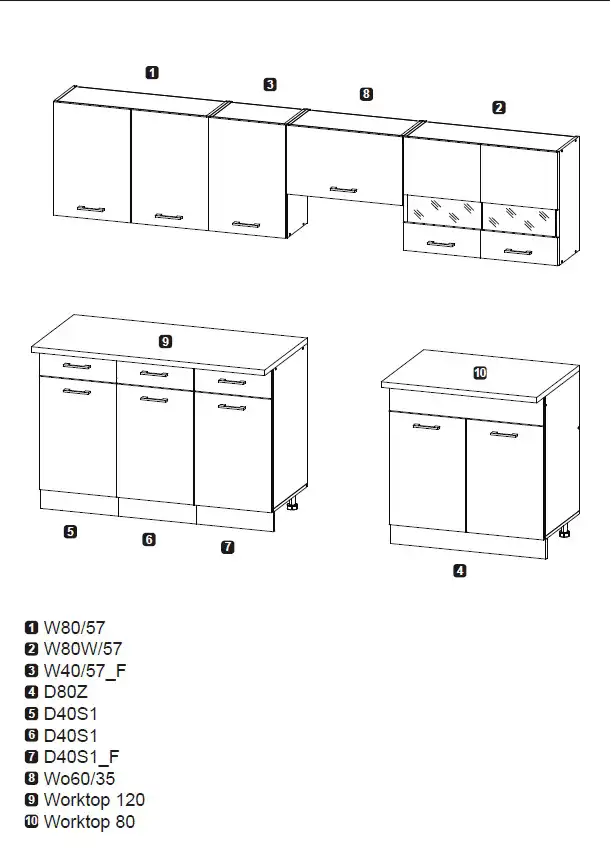 1
3
8
2

9

10

5
6
7

4

1 W80/57
2 W80W/57
3 W40/57_F
4 D80Z
5 D40S1
6 D40S1
7 D40S1_F
8 Wo60/35
9 Worktop 120
10 Worktop 80