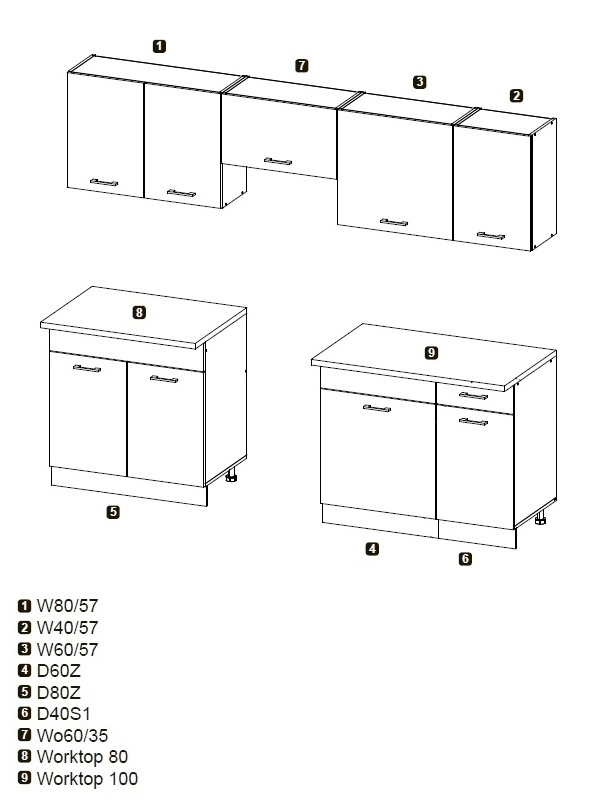 1
7
3
2

8

9

5

4
6

1 W80/57
2 W40/57
3 W60/57
4 D60Z
5 D80Z
6 D40S1
7 Wo60/35
8 Worktop 80
9 Worktop 100