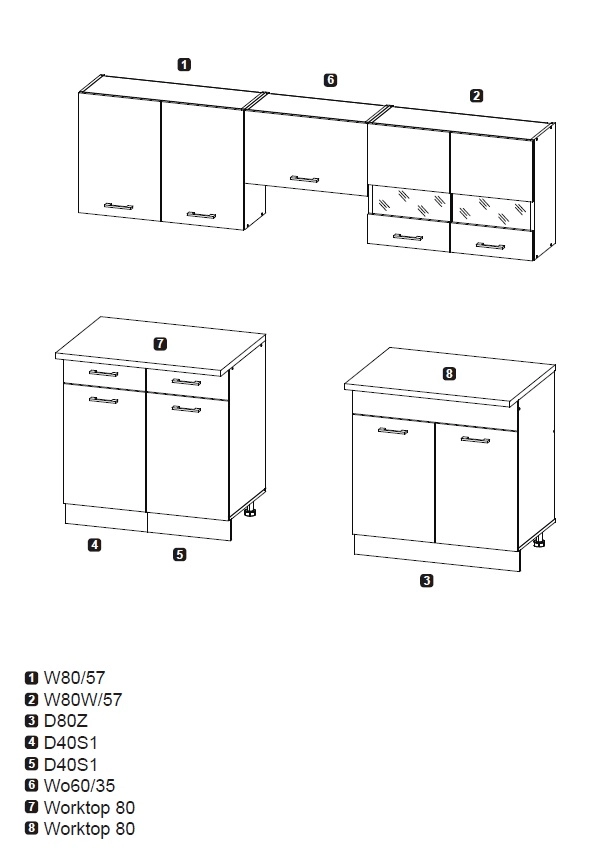 1
6
2
7
8
4
5
3

1 W80/57
2 W80W/57
3 D80Z
4 D40S1
5 D40S1
6 Wo60/35
7 Worktop 80
8 Worktop 80