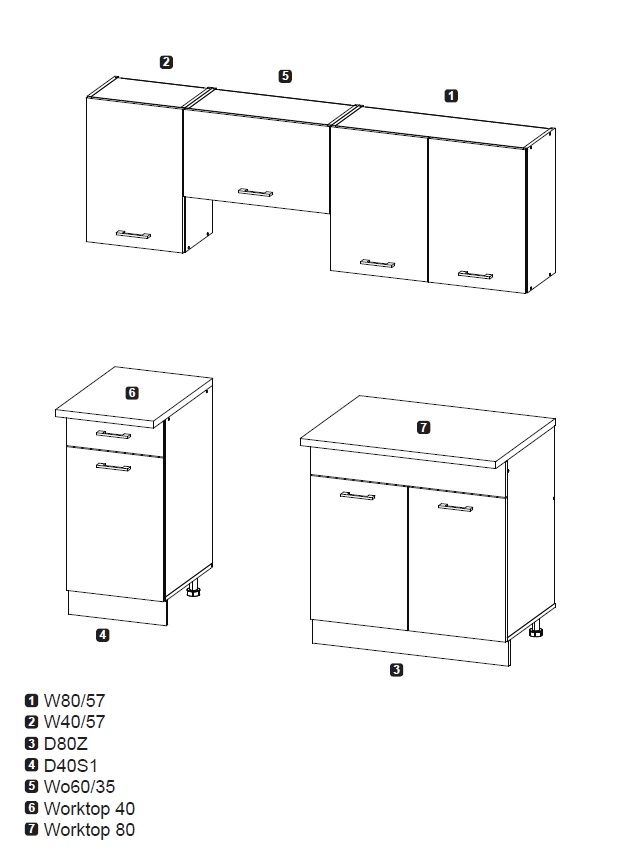 2
5
1
6
7
4
3

1 W80/57
2 W40/57
3 D80Z
4 D40S1
5 Wo60/35
6 Worktop 40
7 Worktop 80