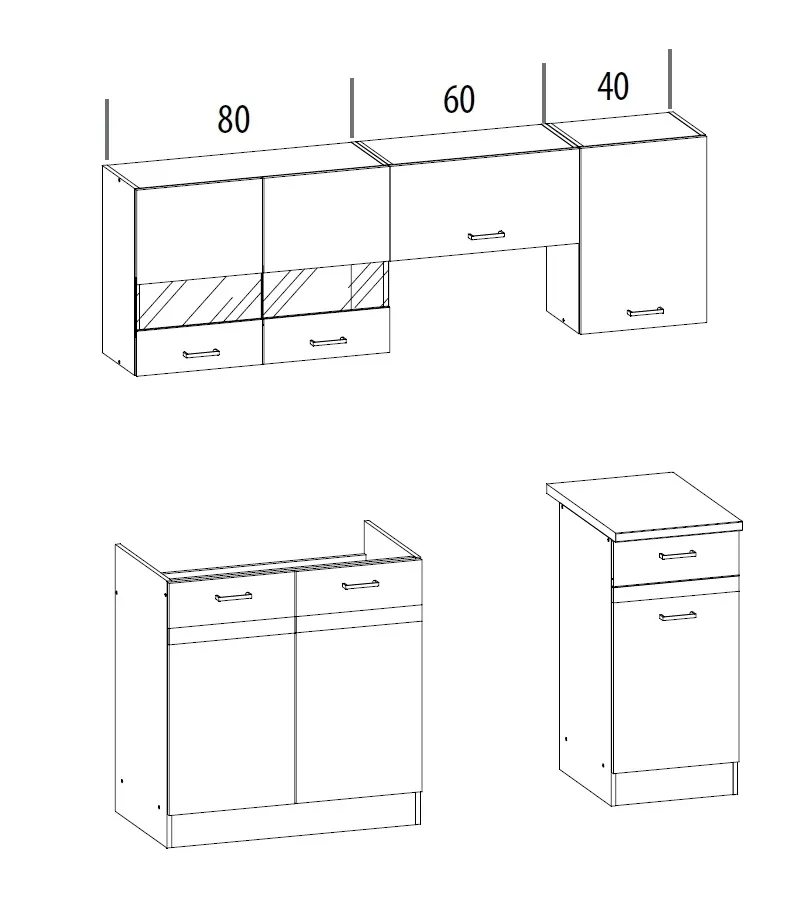 80

60

40