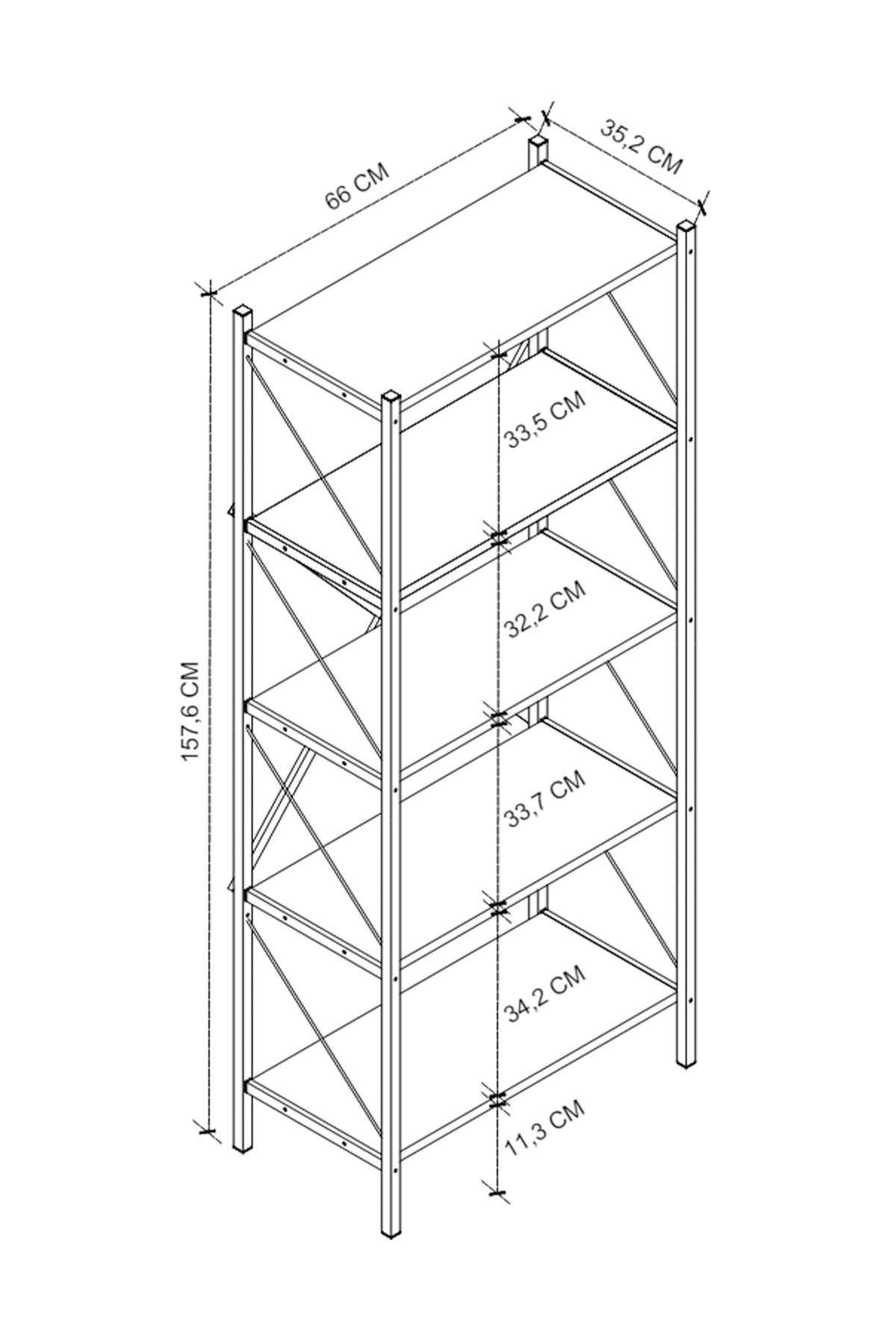 66 CM
35,2 CM
157,6 CM
33,5 CM
32,2 CM
33,7 CM
34,2 CM
11,3 CM