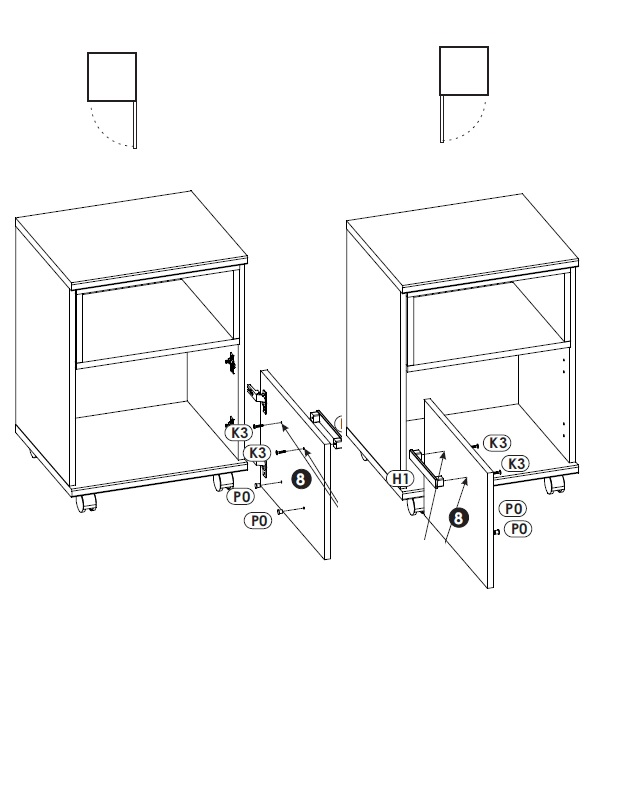 K3
K3
8
P0
P0

H1
K3
K3
8
P0
P0