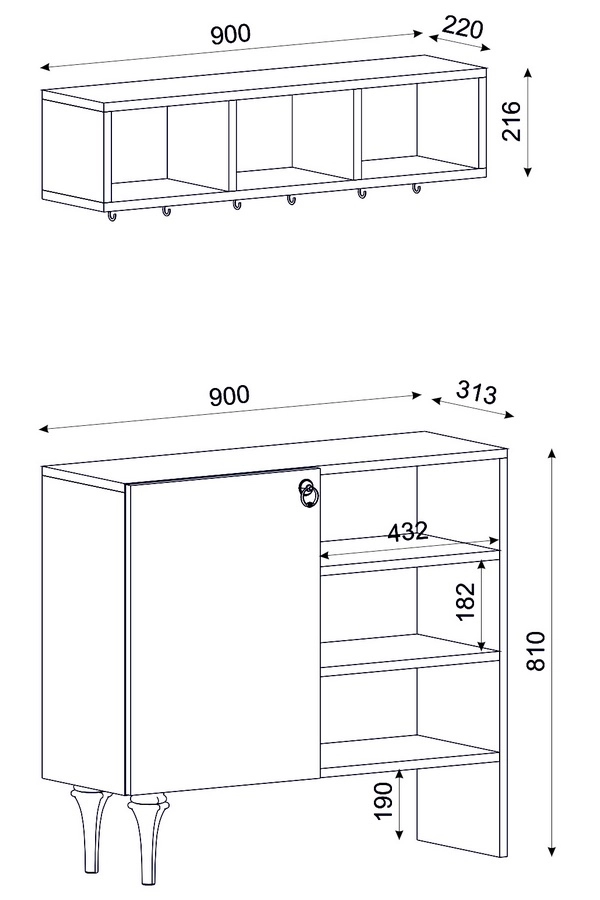 900
220
216

900
313
432
182
810
190