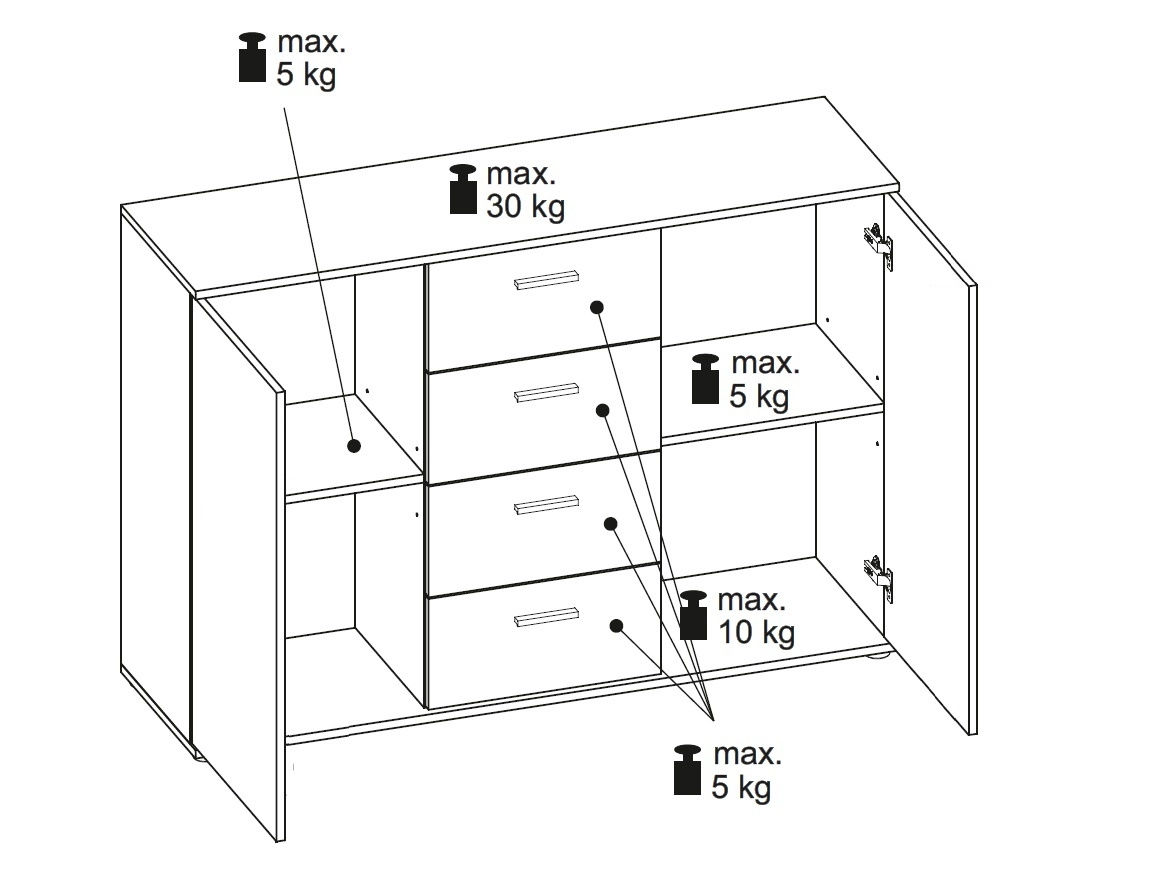 max.
5 kg

max.
30 kg

max.
5 kg

max.
10 kg

max.
5 kg