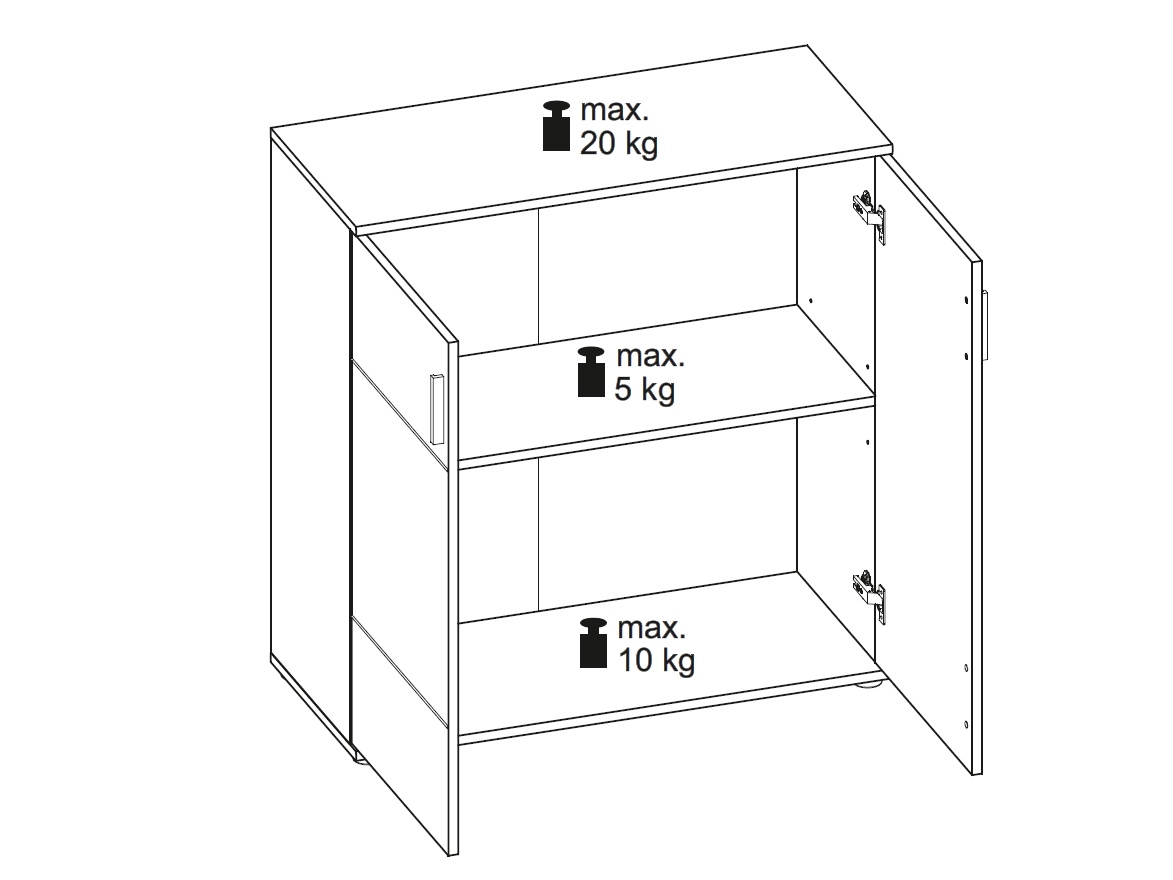 max.
20 kg

max.
5 kg

max.
10 kg