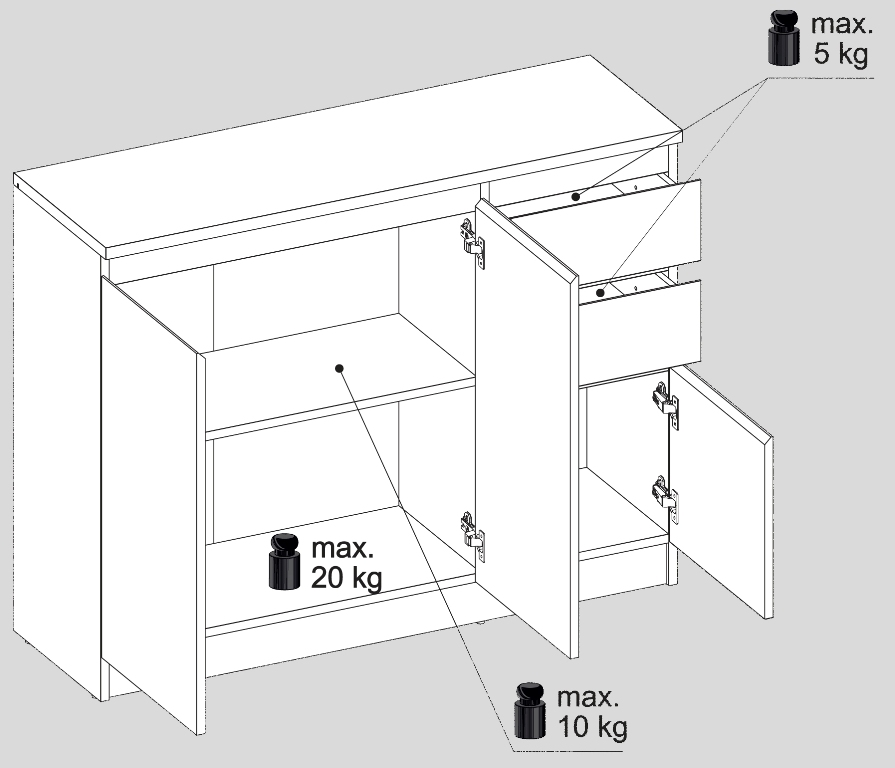 max.
5 kg

max.
20 kg

max.
10 kg