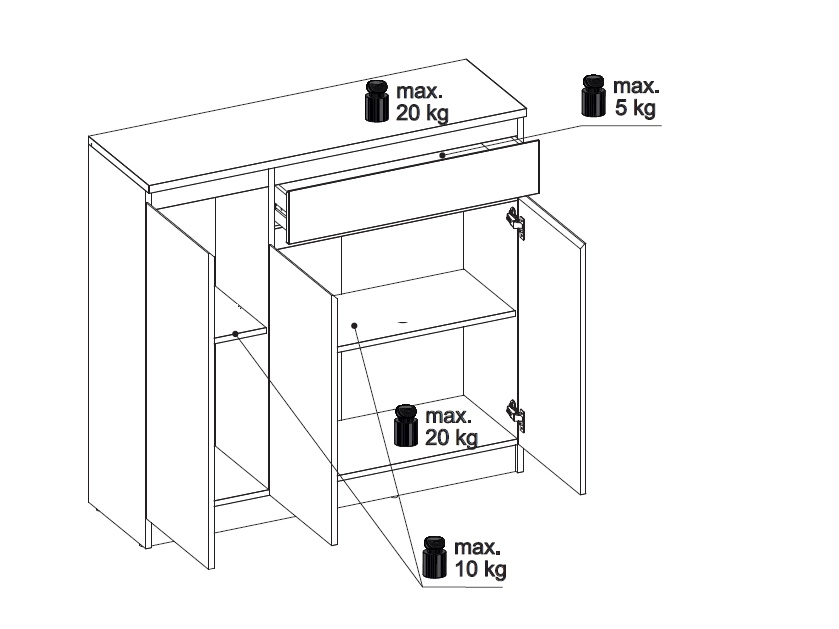 max.
20 kg

max.
5 kg

max.
20 kg

max.
10 kg