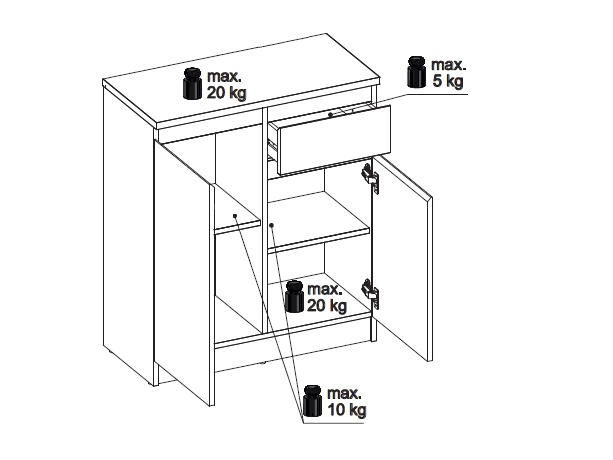 max.
20 kg

max.
5 kg

max.
20 kg

max.
10 kg