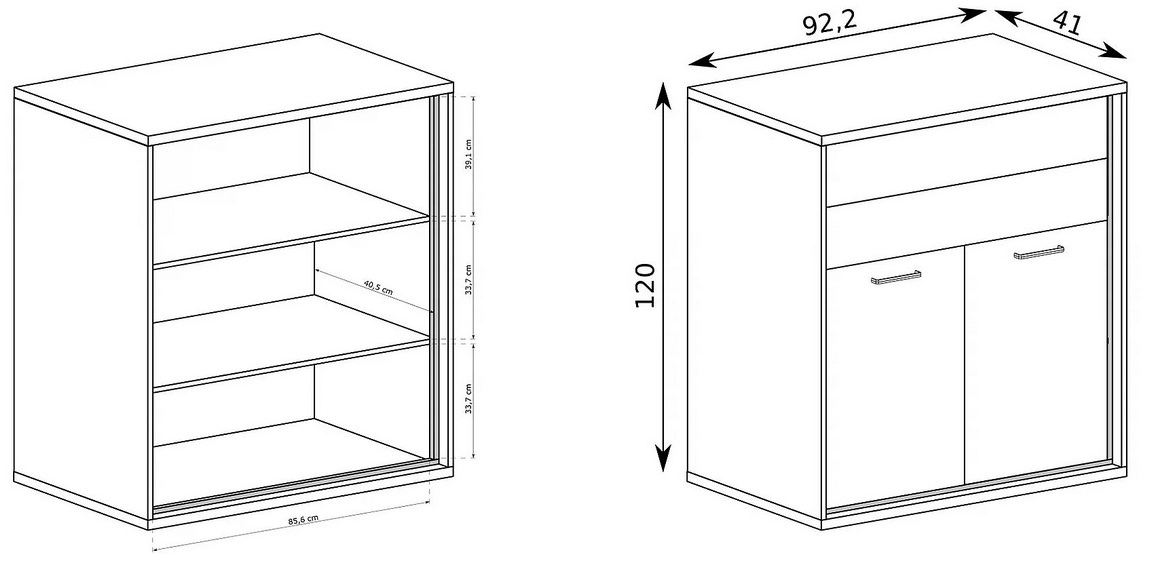 39,1 cm

33,7 cm

40,5 cm

33,7 cm

85,6 cm

92,2

41

120