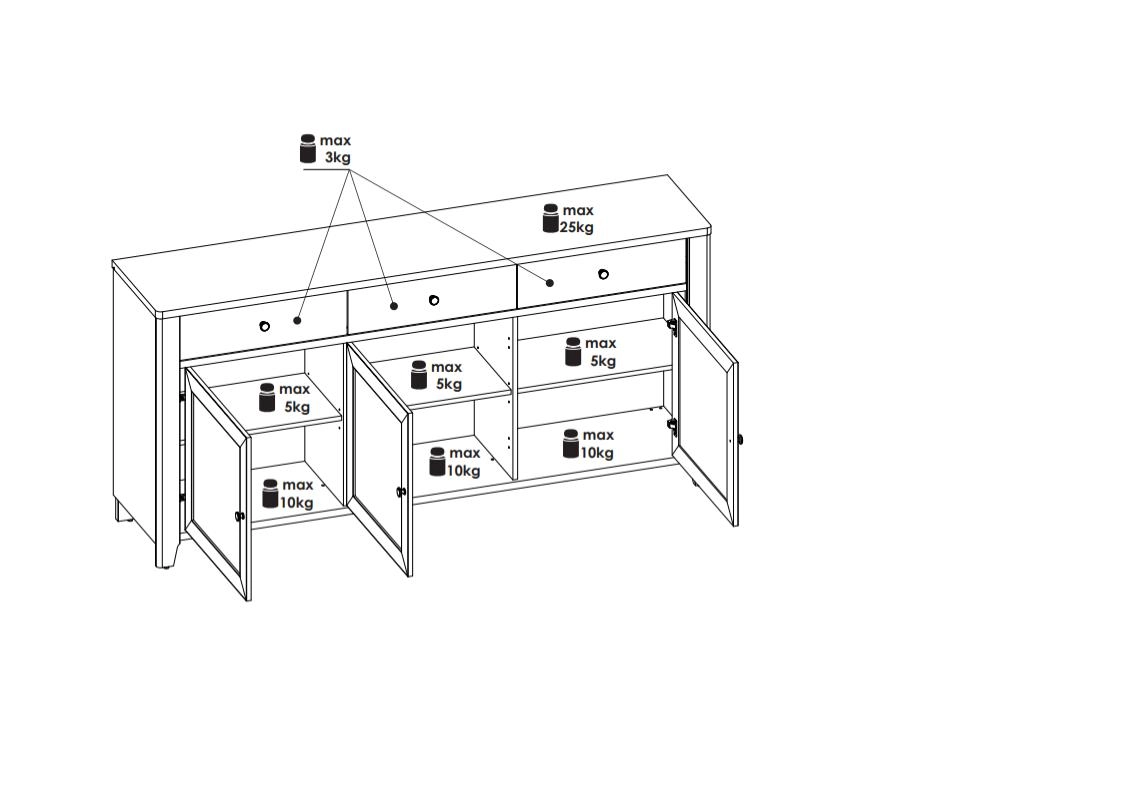 max
3kg

max
25kg

max
5kg

max
5kg

max
5kg

max
10kg

max
10kg

max
10kg