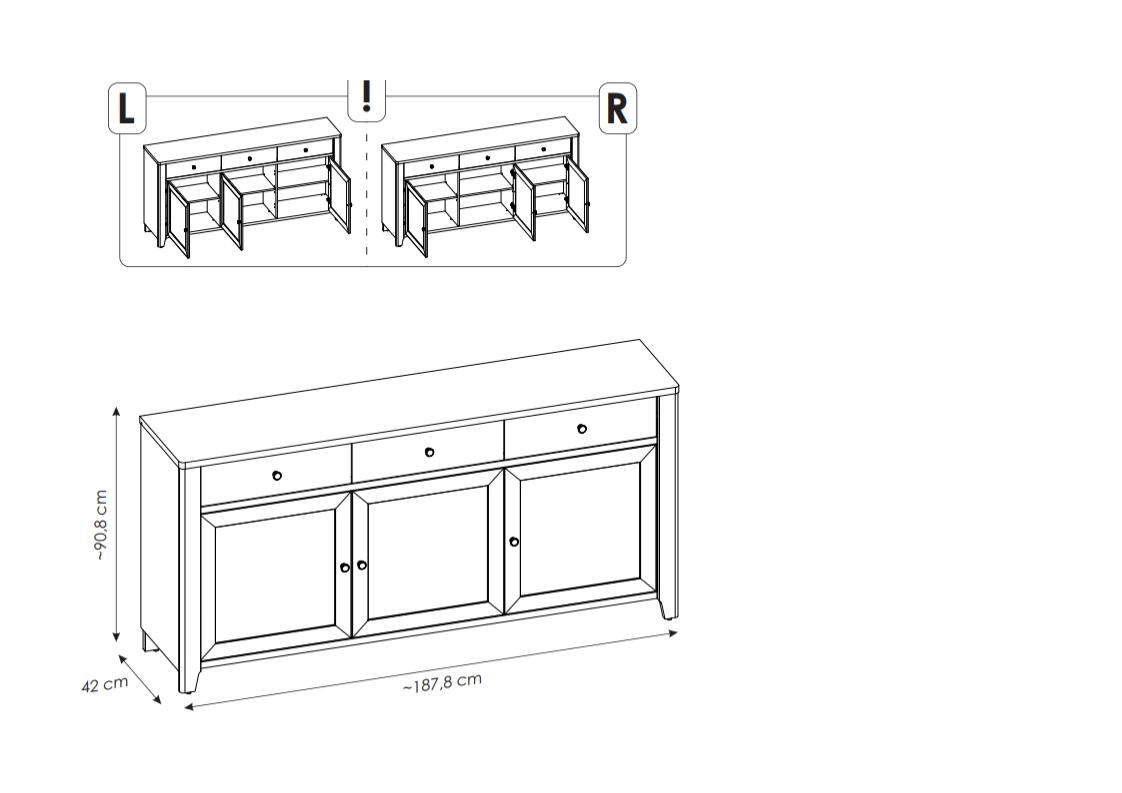 L
!
R
~90,8 cm
42 cm
~187,8 cm