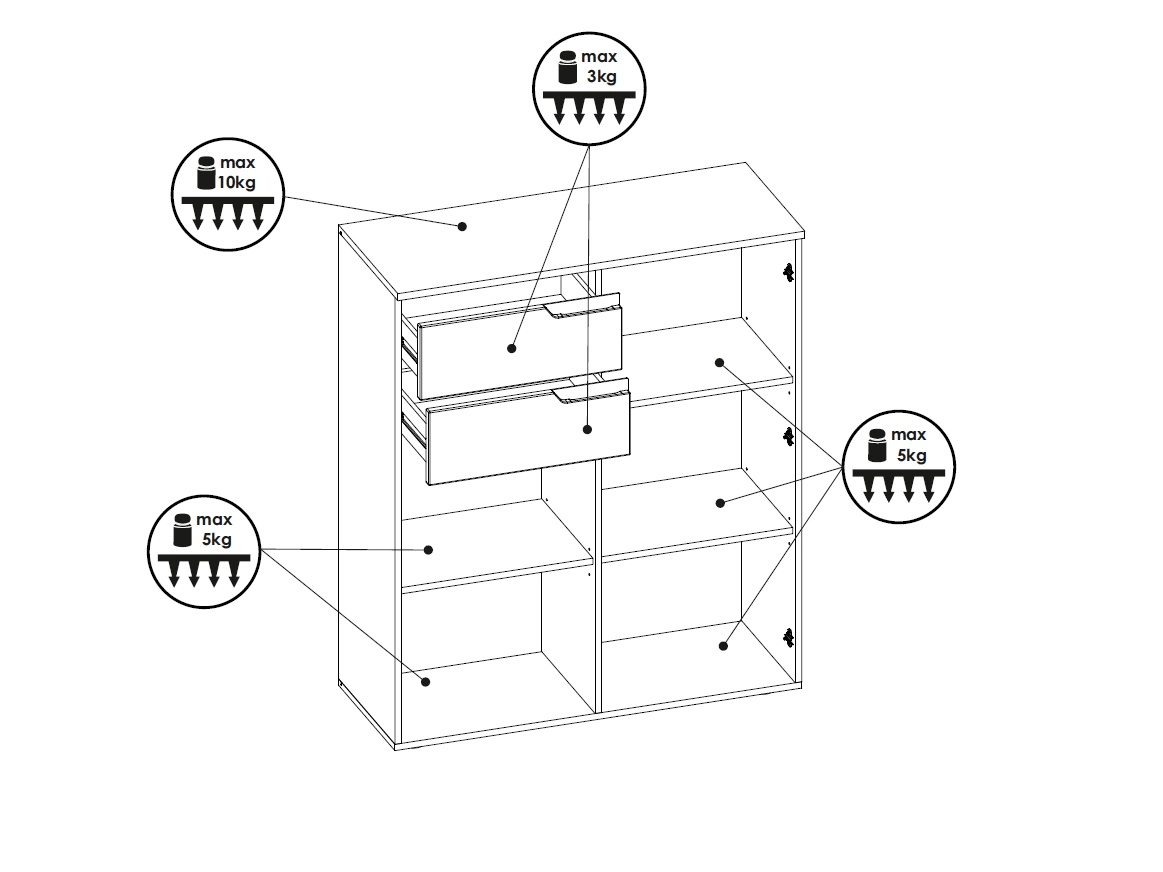 max
3kg

max
10kg

max
5kg

max
5kg