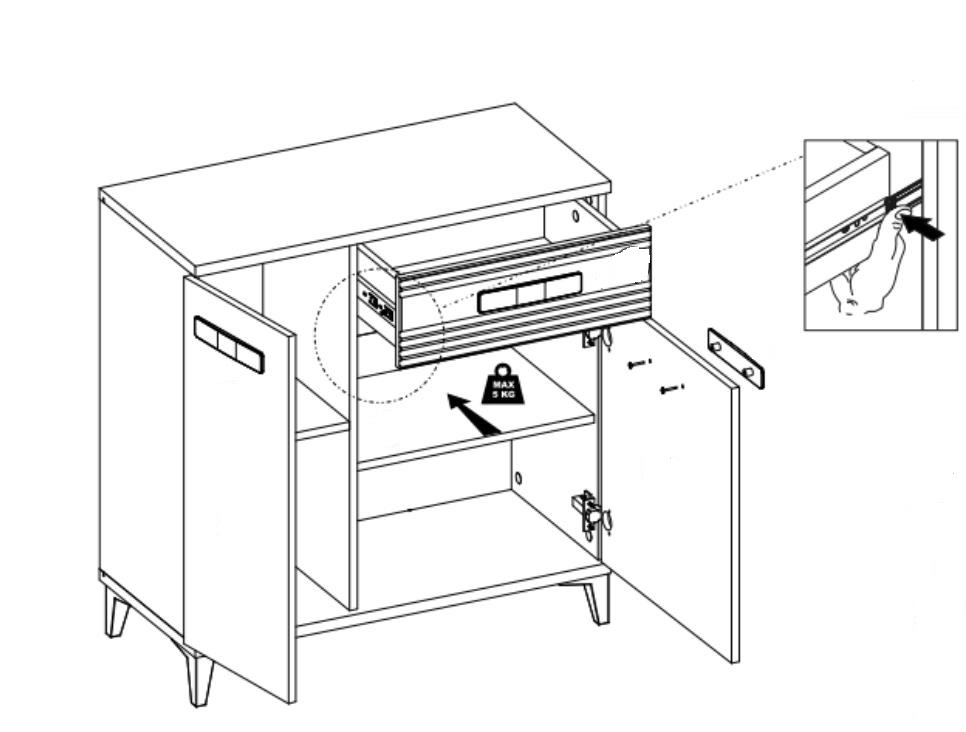 MAX
5 KG