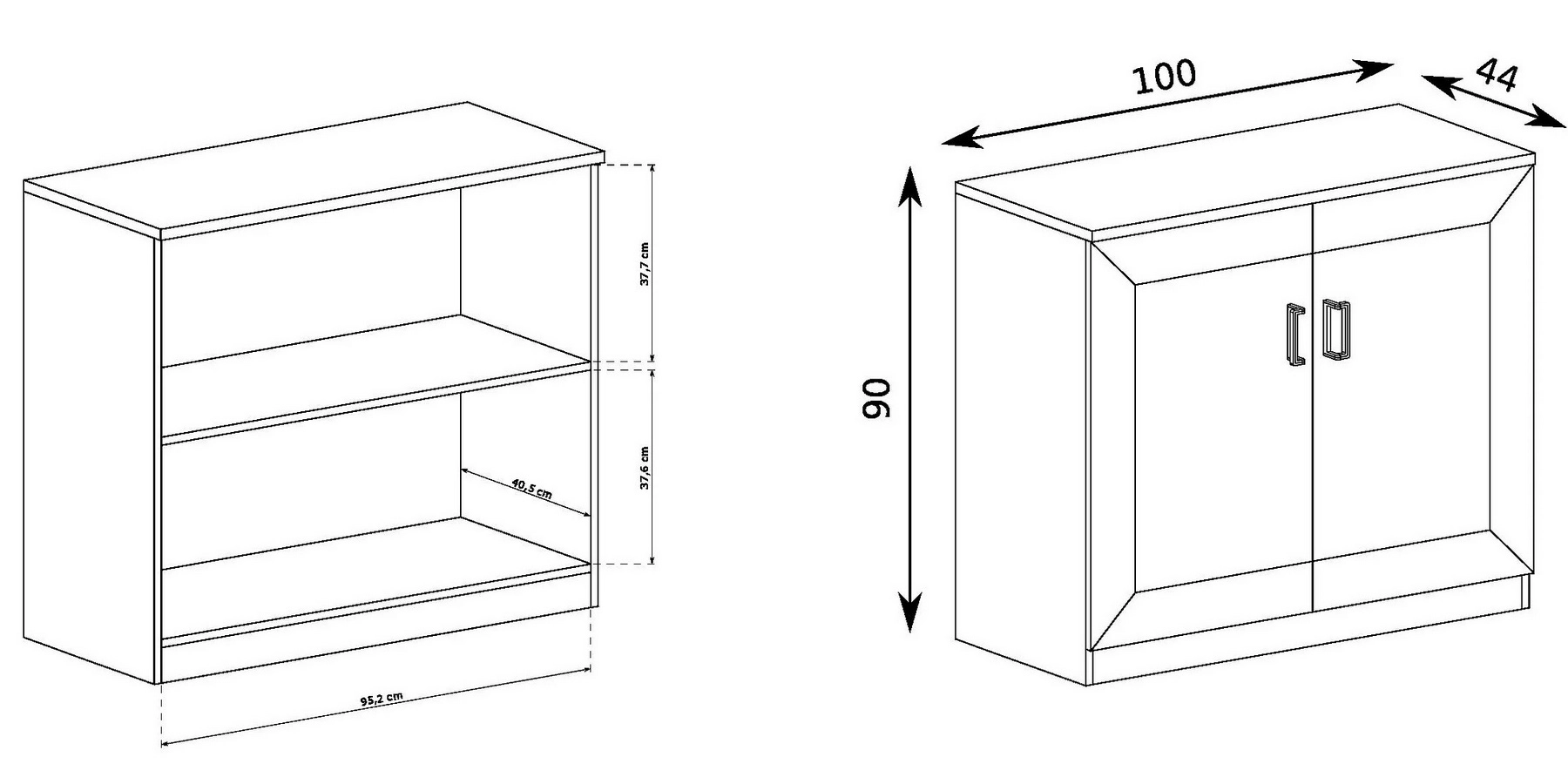 37,7 cm
37,6 cm
40,5 cm
95,2 cm
100
44
90