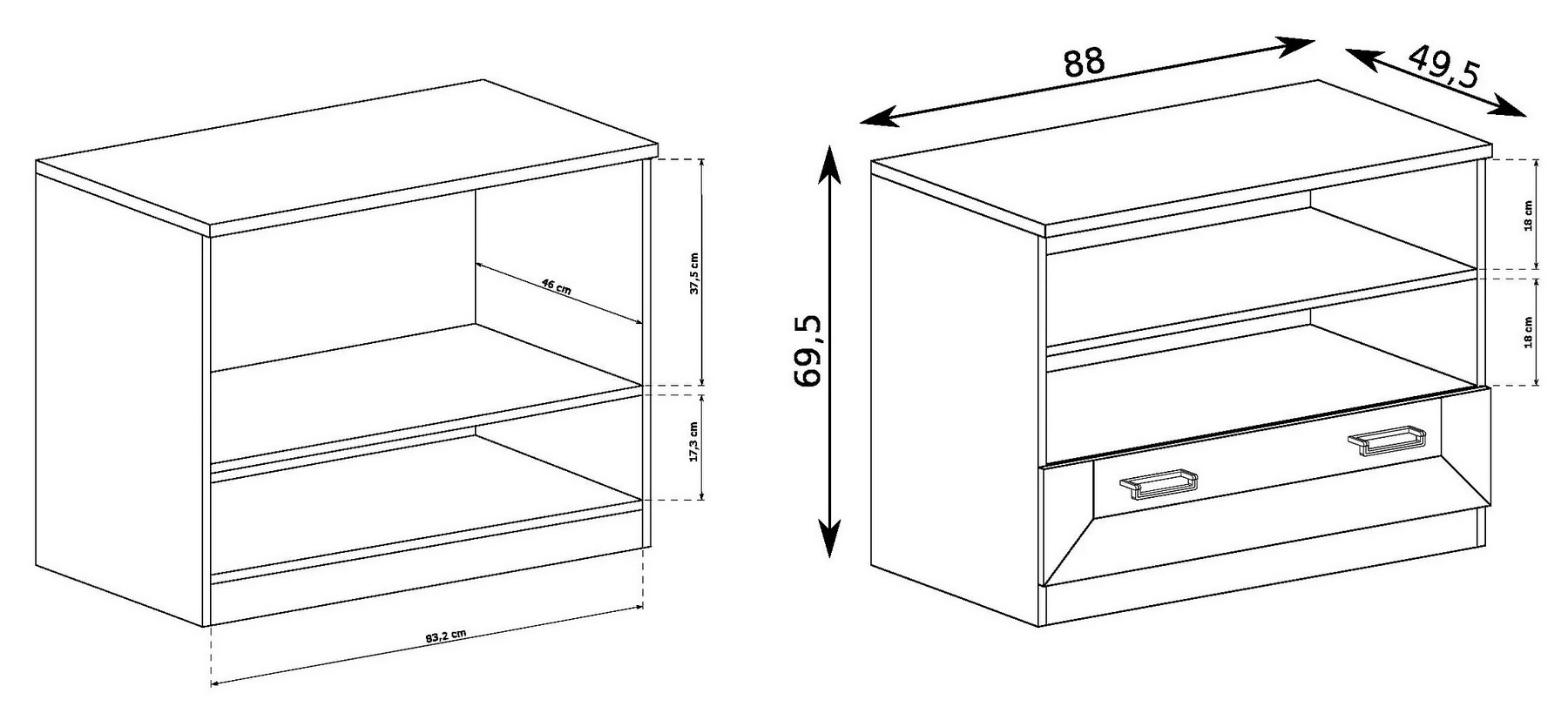 46 cm

37,5 cm

17,3 cm

83,2 cm

88

49,5

69,5

18 cm

18 cm