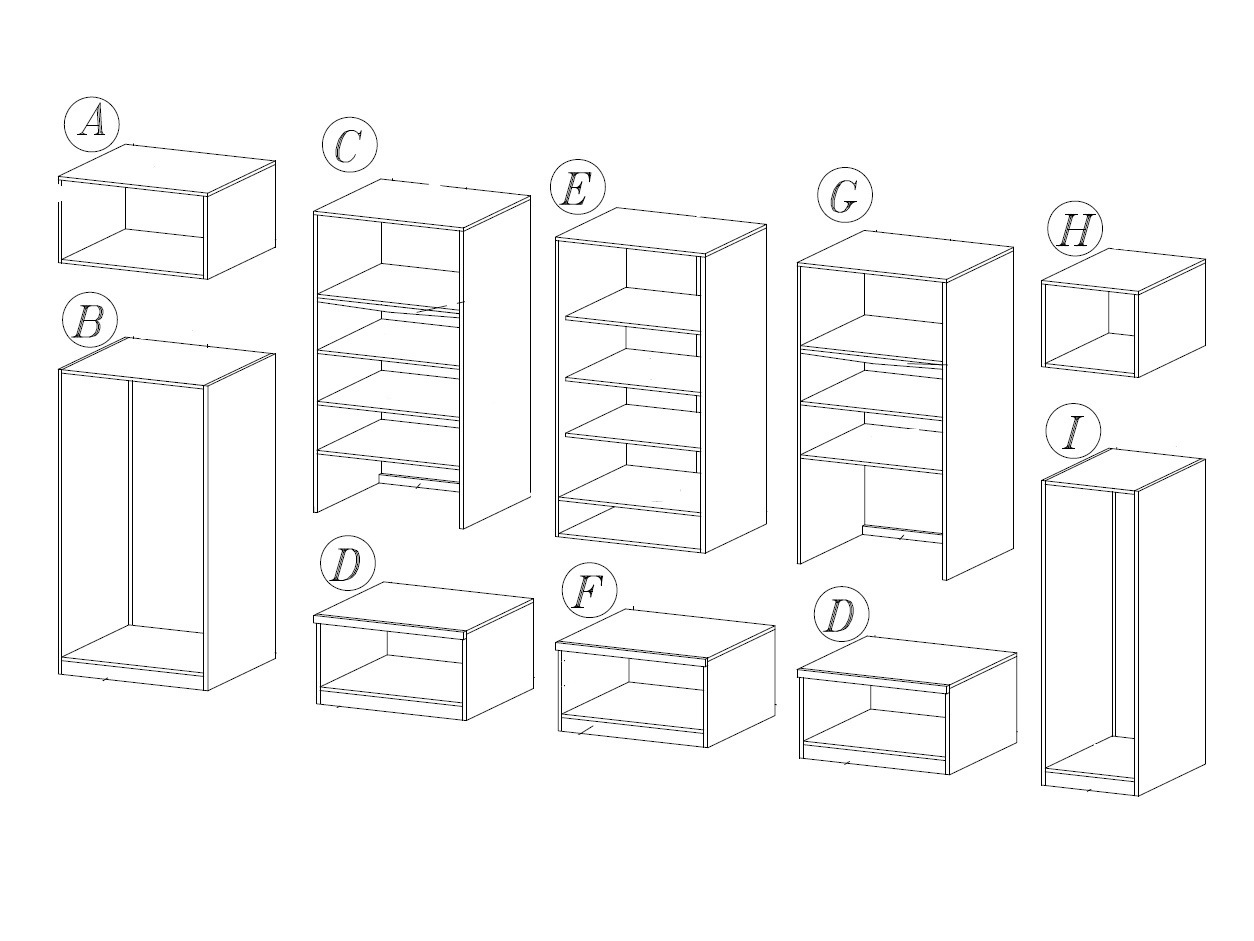 A

B

C

D

E

F

G

D

H

I