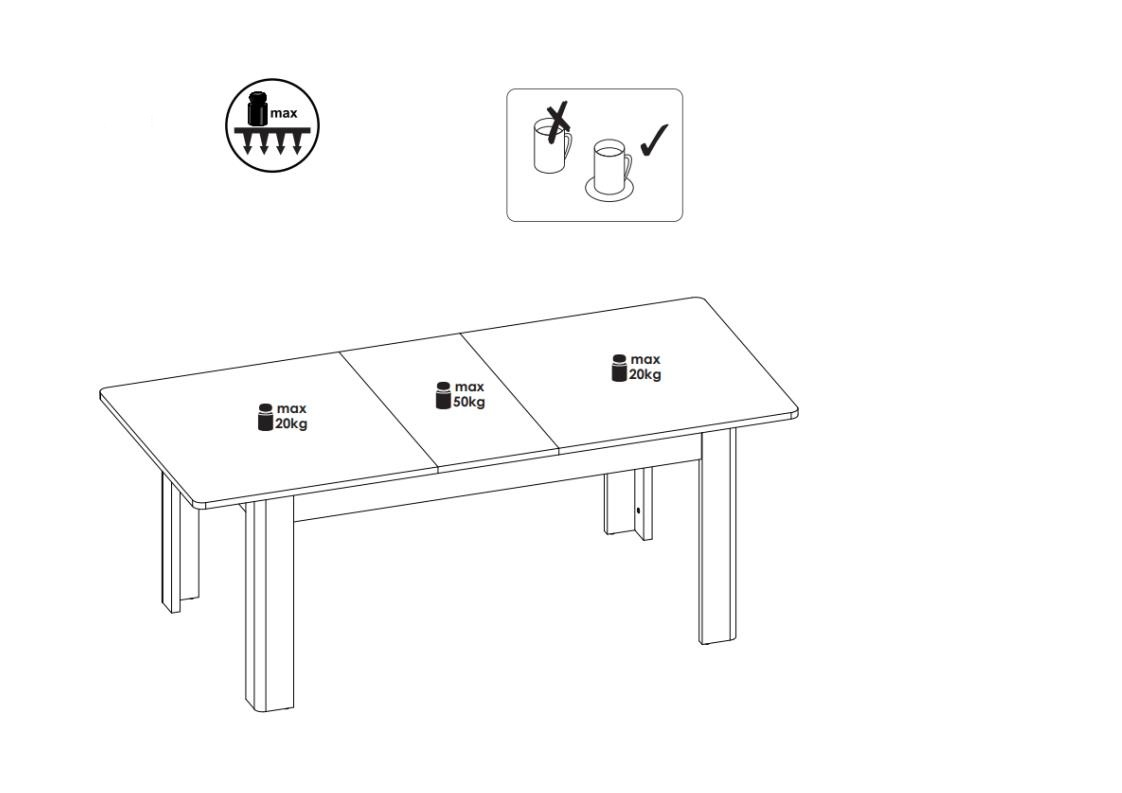 max

max
20kg

max
50kg

max
20kg