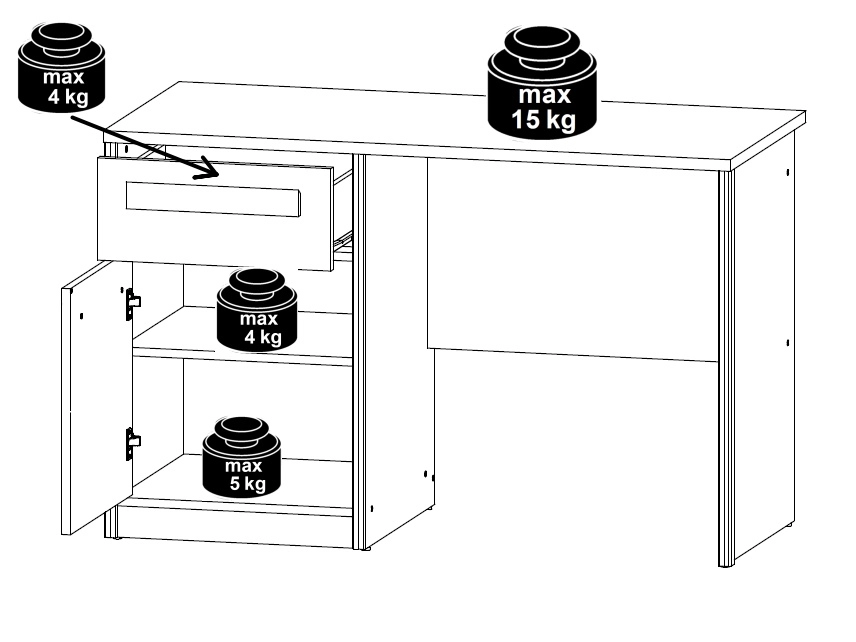 max
4 kg

max
15 kg

max
4 kg

max
5 kg